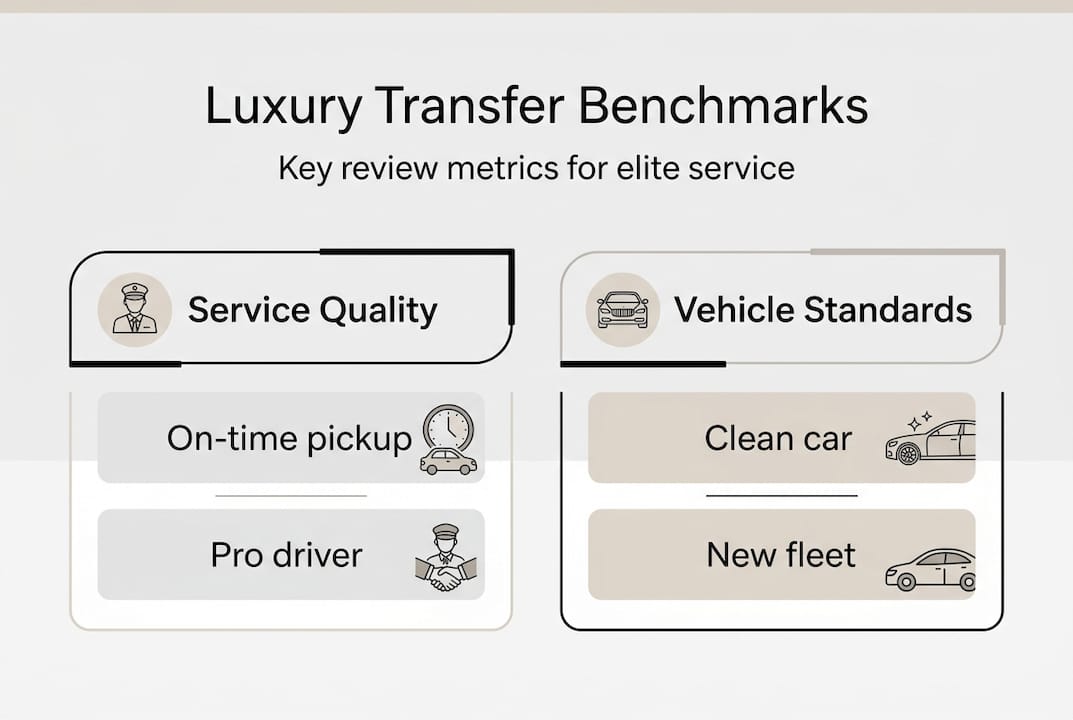 Luxury Transfer Benchmarks

Key review metrics for elite service

Service Quality

On-time pickup

Pro driver

Vehicle Standards

Clean car

New fleet