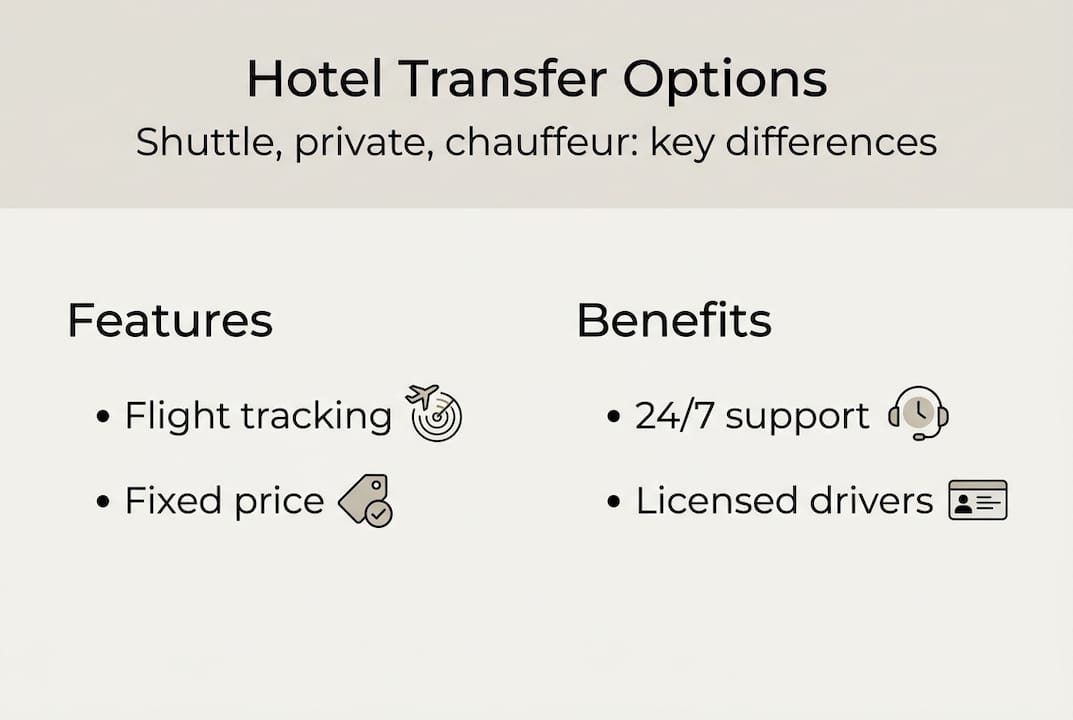 Hotel Transfer Options
Shuttle, private, chauffeur: key differences

Features

• Flight tracking
• Fixed price

Benefits

• 24/7 support
• Licensed drivers