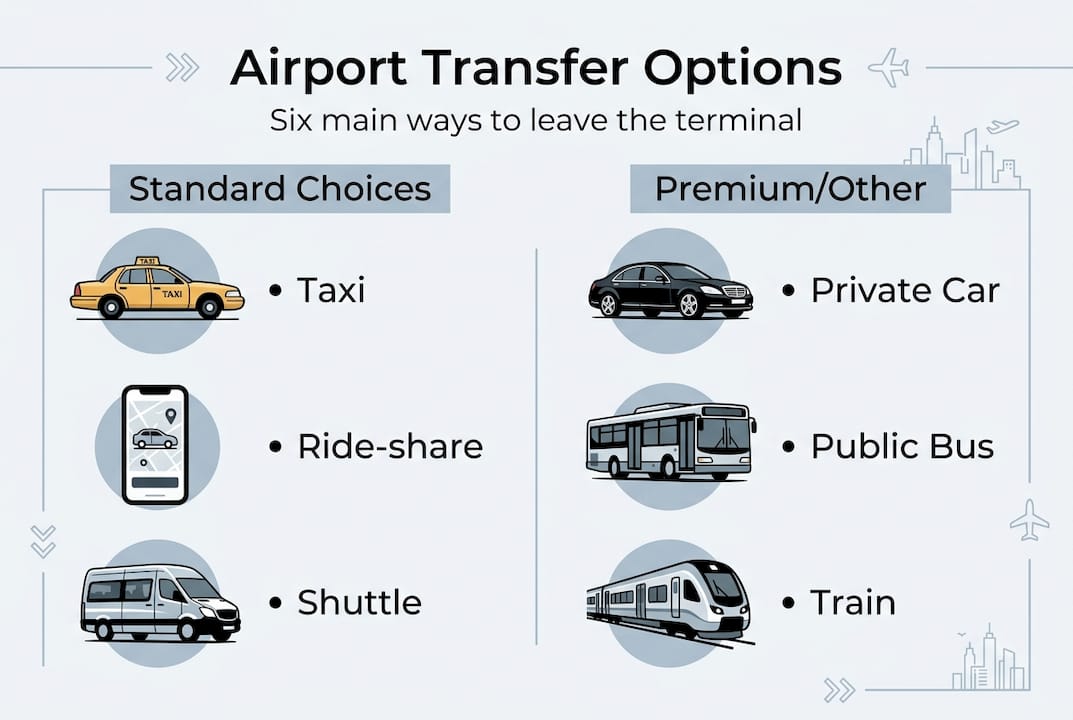 Airport Transfer Options

Six main ways to leave the terminal

Standard Choices

TAXI

TAXI

• Taxi

• Ride-share

• Shuttle

Premium/Other

• Private Car

• Public Bus

• Train