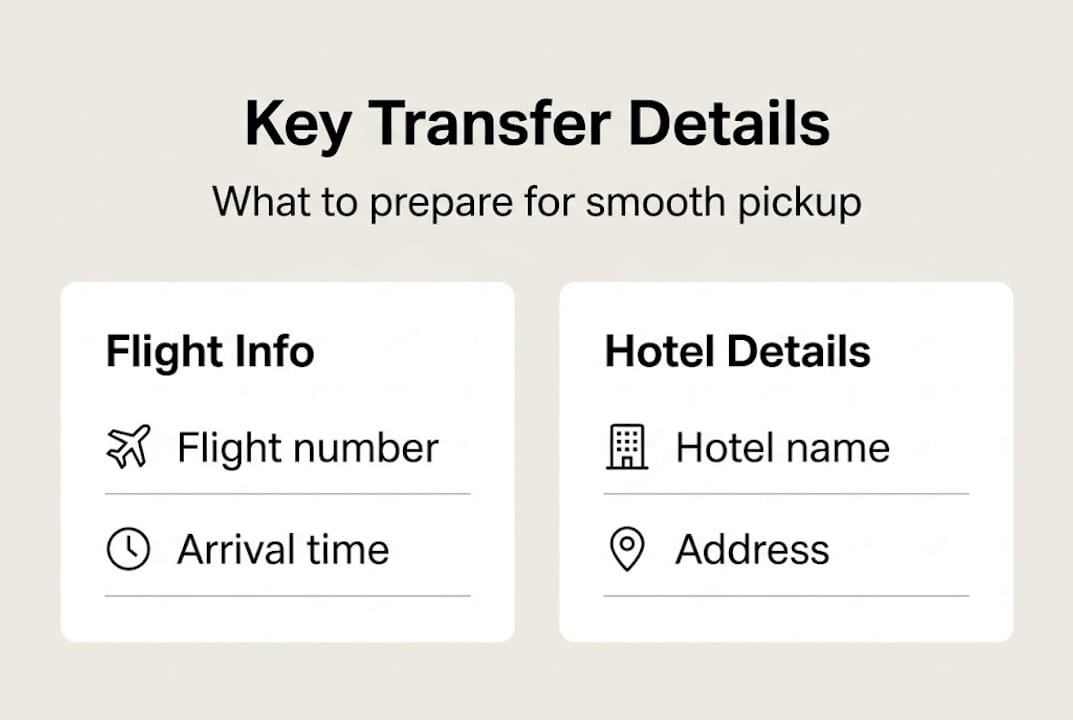 Key Transfer Details

What to prepare for smooth pickup

Flight Info

Flight number

Arrival time

Hotel Details

Hotel name

Address