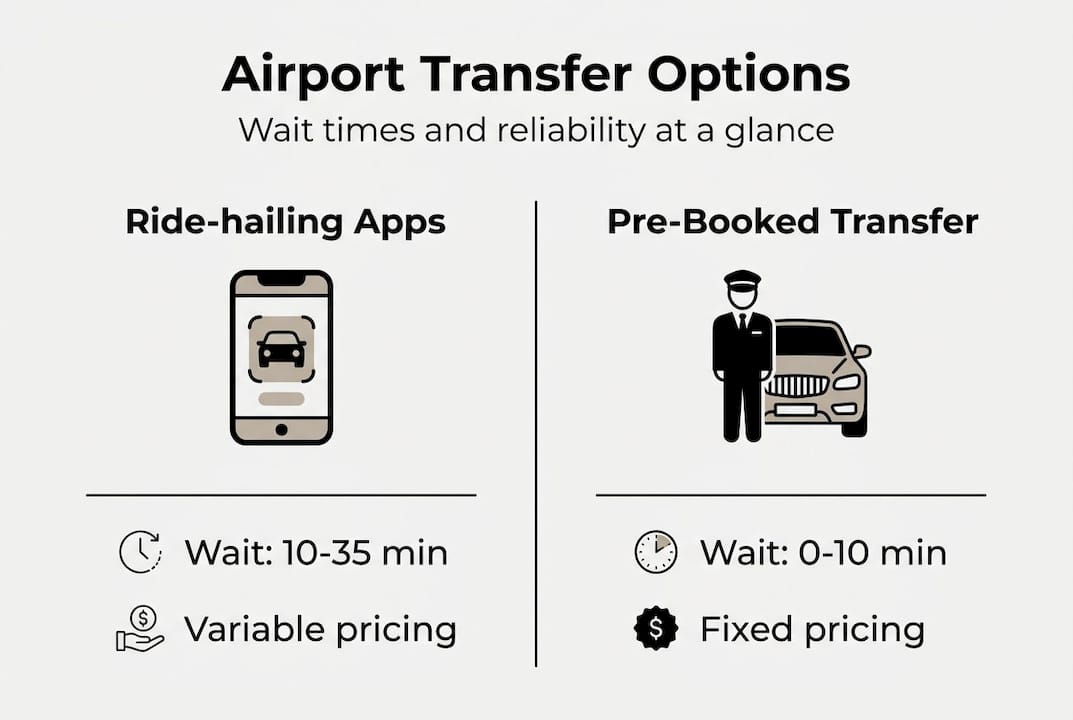 Airport Transfer Options

Wait times and reliability at a glance

Ride-hailing Apps

Wait: 10-35 min

Variable pricing

Pre-Booked Transfer

Wait: 0-10 min

Fixed pricing