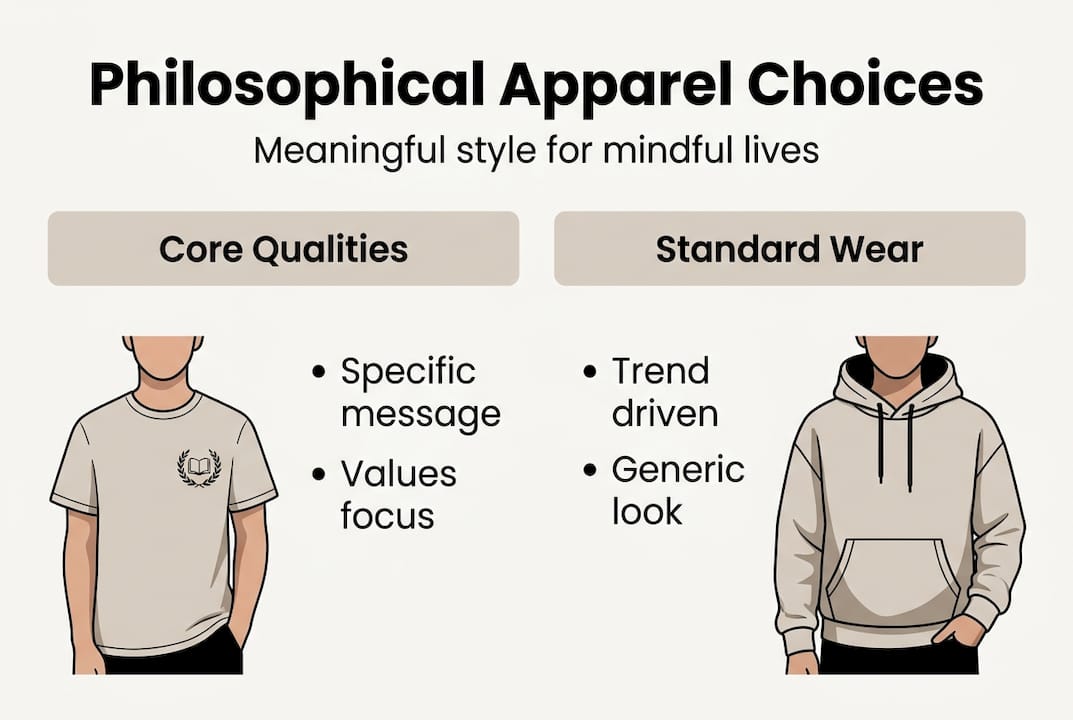 Philosophical Apparel Choices

Meaningful style for mindful lives

Core Qualities

- Specific message
- Values focus

Standard Wear

- Trend driven
- Generic look