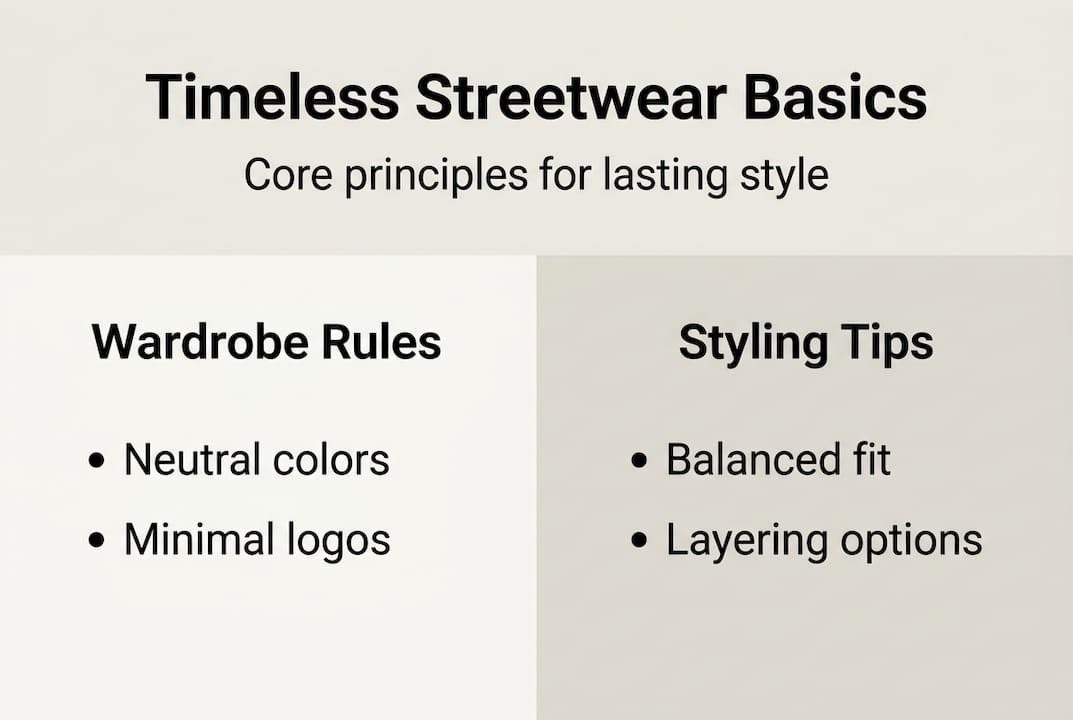 Timeless Streetwear Basics

Core principles for lasting style

Wardrobe Rules

• Neutral colors
• Minimal logos

Styling Tips

• Balanced fit
• Layering options