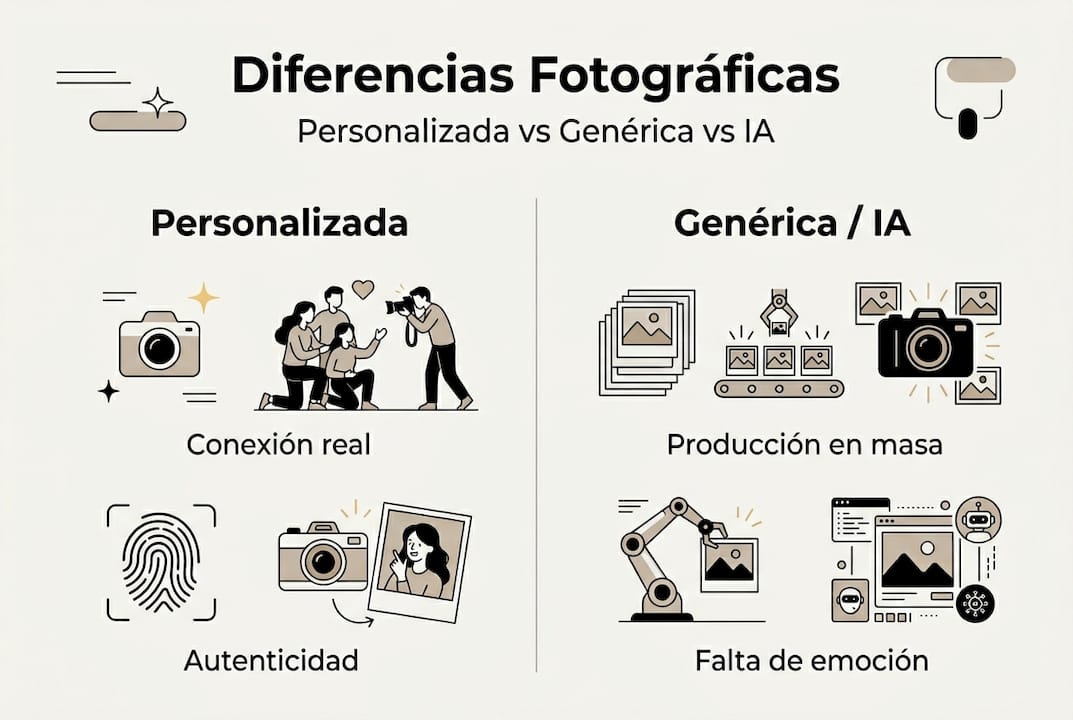 Diferencias Fotográficas

Personalizada vs Genérica vs IA

Personalizada

Conexión real

Autenticidad

Genérica / IA

Producción en masa

Falta de emoción