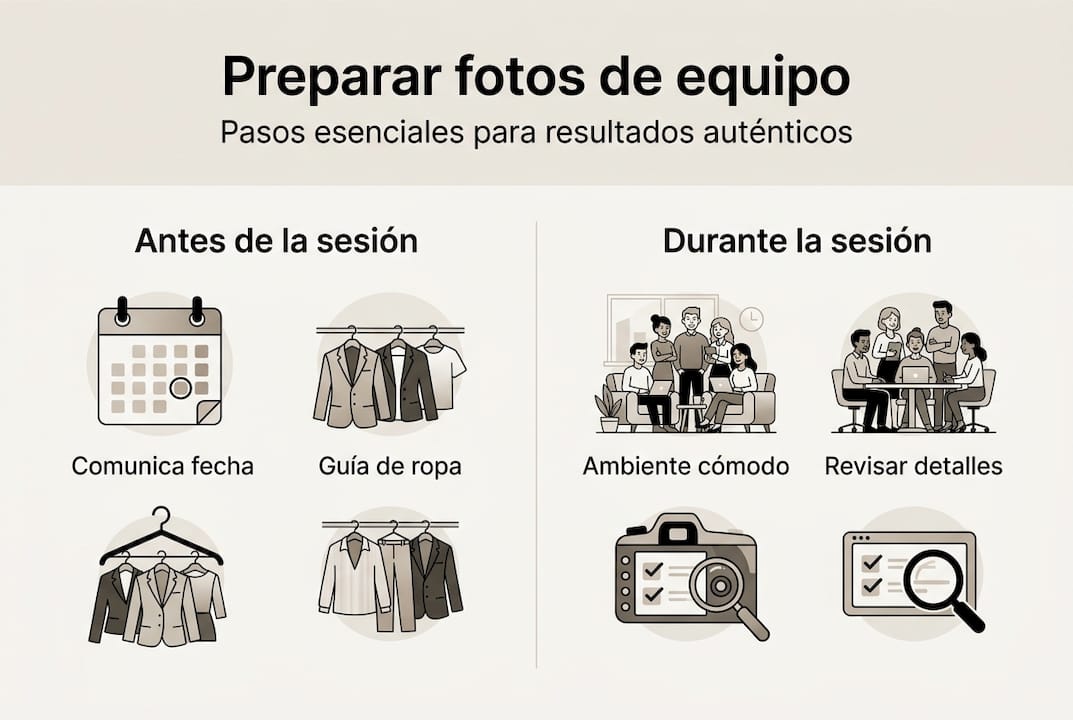 Preparar fotos de equipo
Pasos esenciales para resultados auténticos

Antes de la sesión

Comunica fecha

Guía de ropa

Durante la sesión

Ambiente cómodo

Revisar detalles