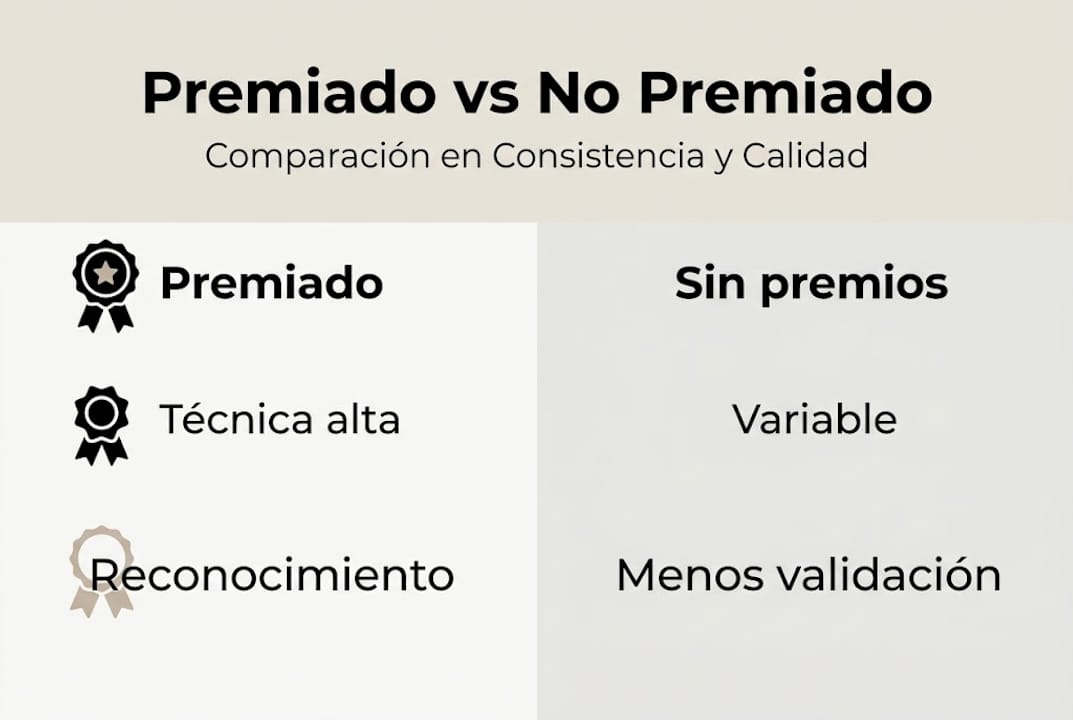 Premiado vs No Premiado
Comparación en Consistencia y Calidad

| Premiado | Sin premios |
|---|---|
| Técnica alta | Variable |
| Reconocimiento | Menos validación |