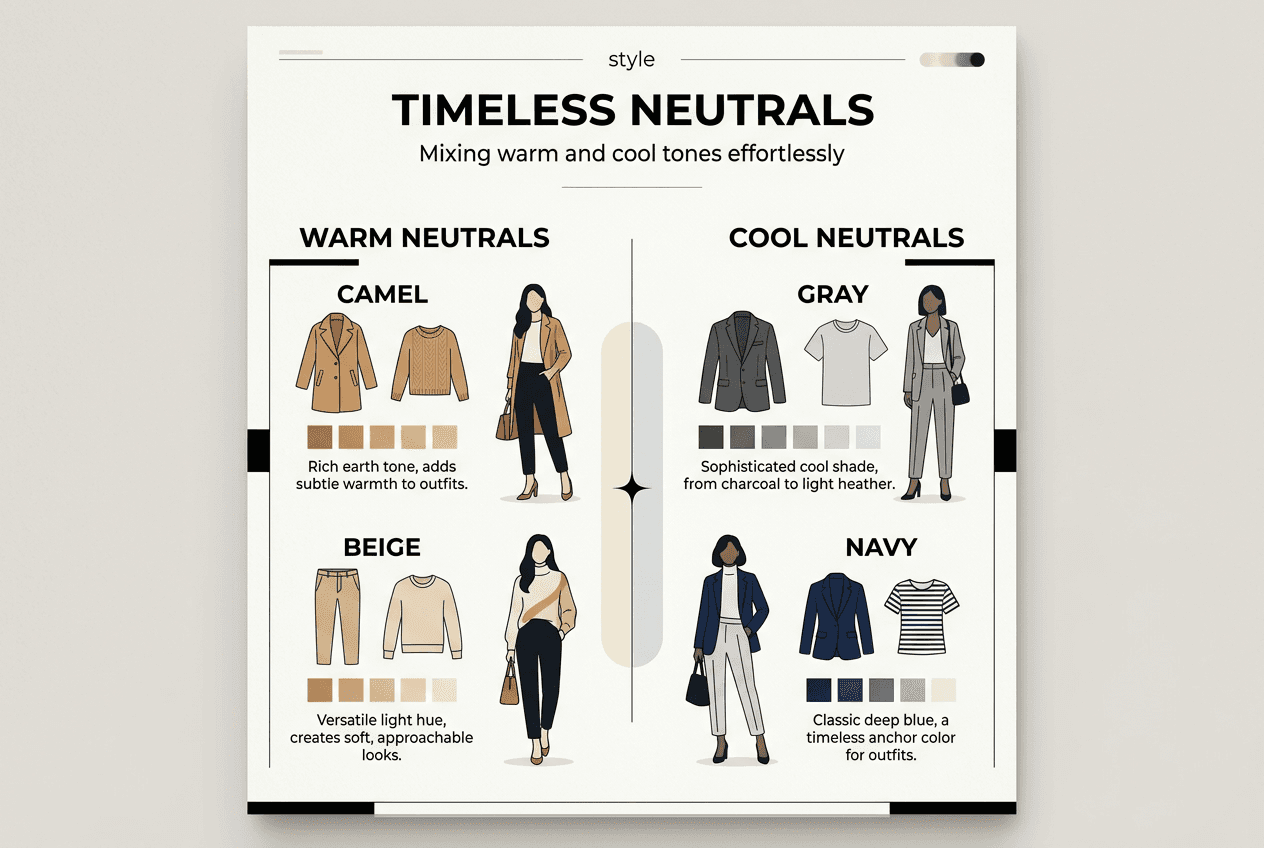 style

TIMELESS NEUTRALS

Mixing warm and cool tones effortlessly

WARM NEUTRALS

CAMEL

Rich earth tone, adds subtle warmth to outfits.

BEIGE

Versatile light hue, creates soft, approachable looks.

COOL NEUTRALS

GRAY

Sophisticated cool shade, from charcoal to light heather.

NAVY

Classic deep blue, a timeless anchor color for outfits.