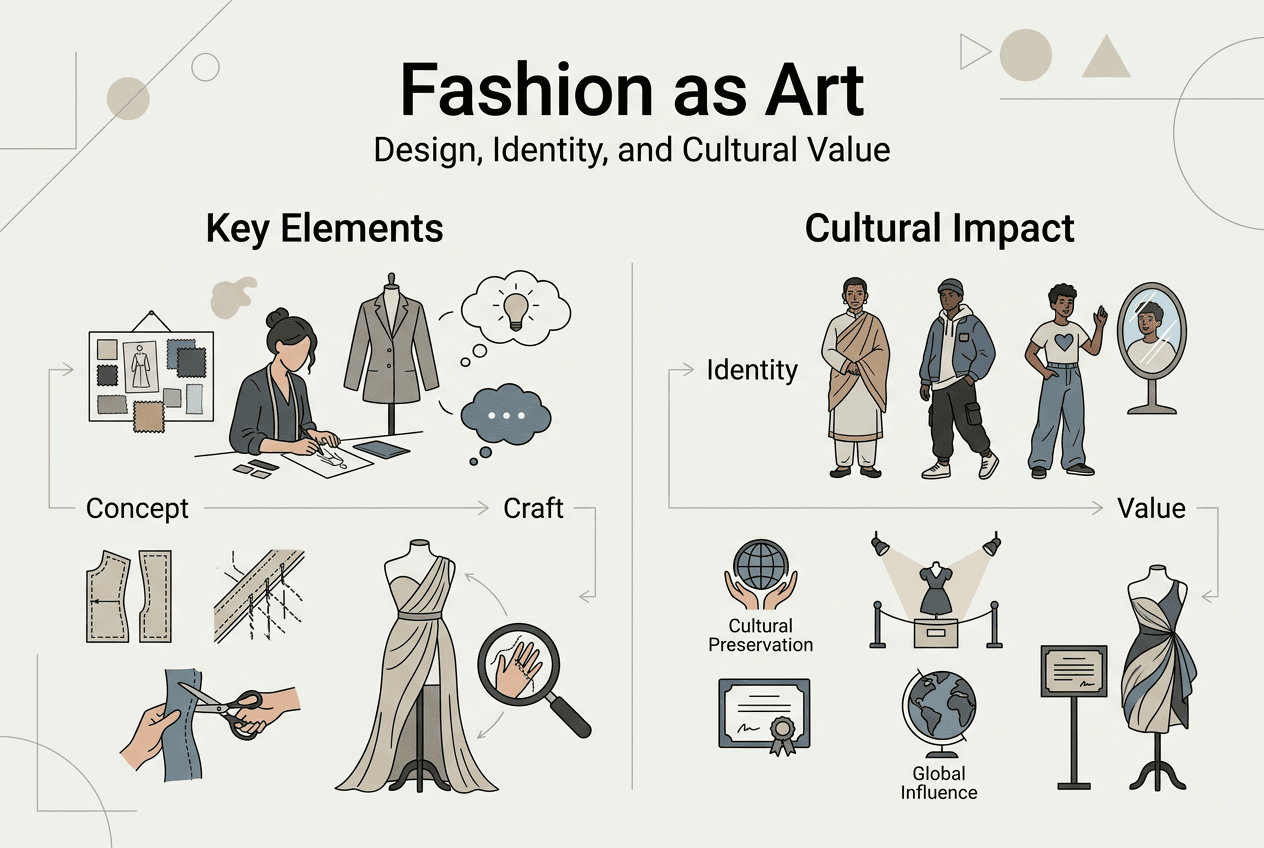 Fashion as Art
Design, Identity, and Cultural Value

Key Elements

Concept

Craft

Cultural Impact

Identity

Value

Cultural Preservation

Global Influence