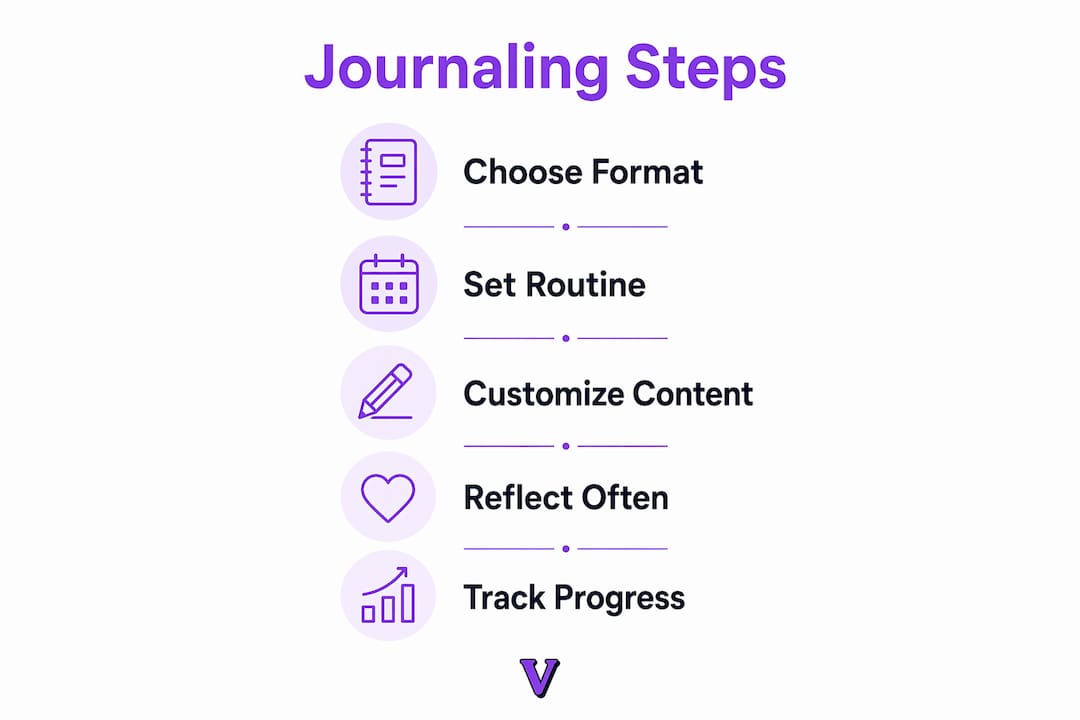 Journaling Steps

Choose Format

Set Routine

Customize Content

Reflect Often

Track Progress

V