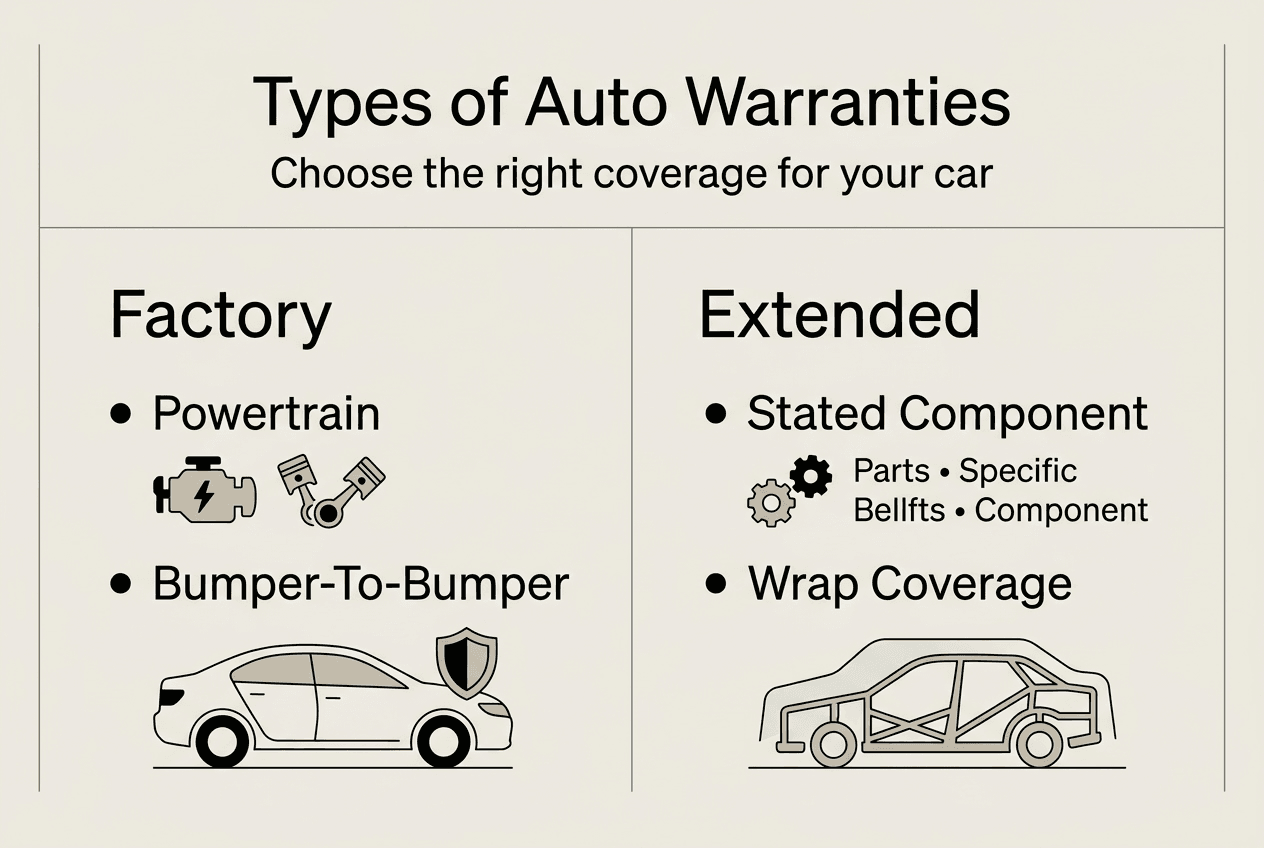 Types of Auto Warranties

Choose the right coverage for your car

Factory

• Powertrain

• Bumper-To-Bumper

Extended

• Stated Component

Parts • Specific
Bellfts • Component

• Wrap Coverage