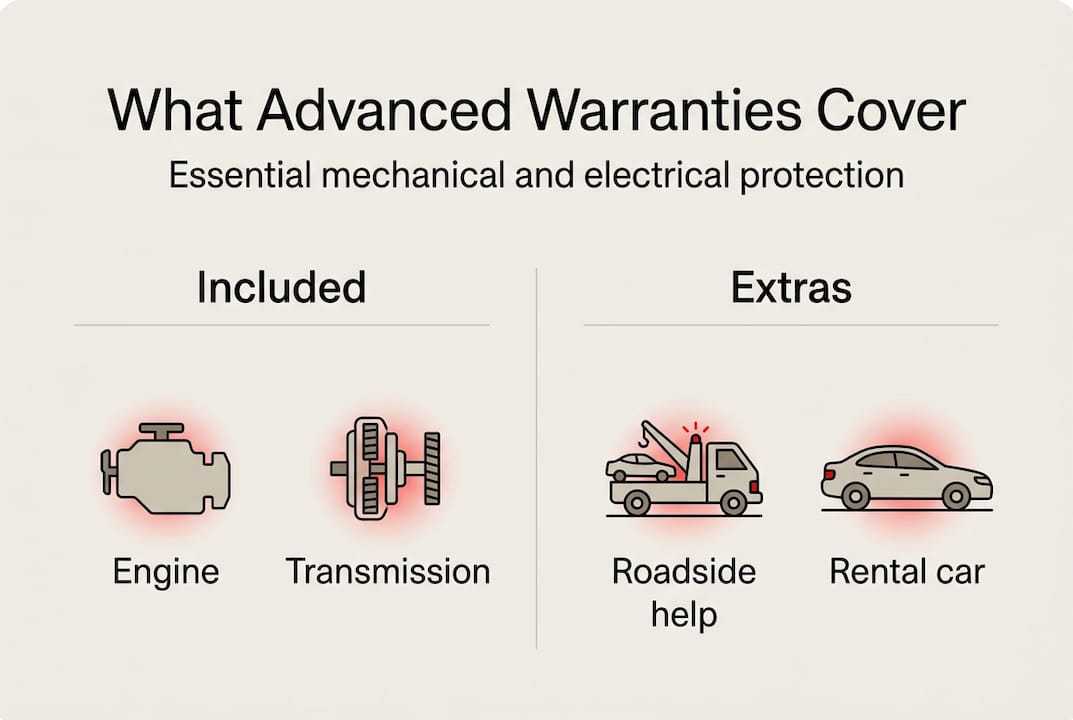 What Advanced Warranties Cover

Essential mechanical and electrical protection

Included

Engine

Transmission

Extras

Roadside help

Rental car