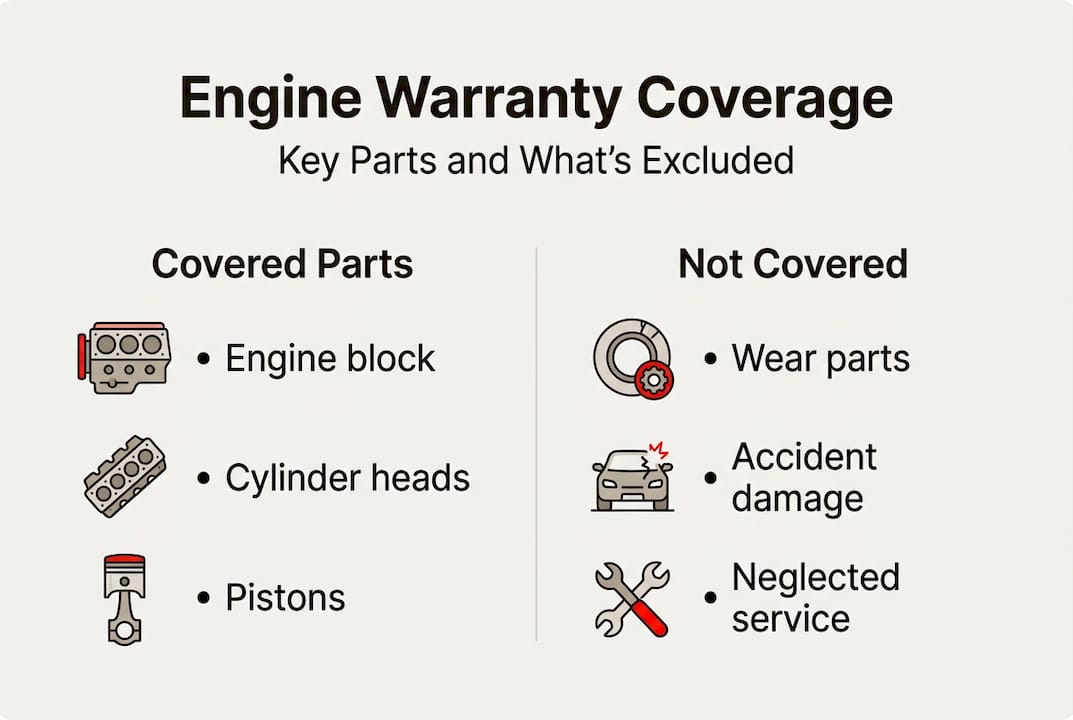 Engine Warranty Coverage

Key Parts and What's Excluded

Covered Parts

• Engine block

• Cylinder heads

• Pistons

Not Covered

• Wear parts

• Accident damage

• Neglected service