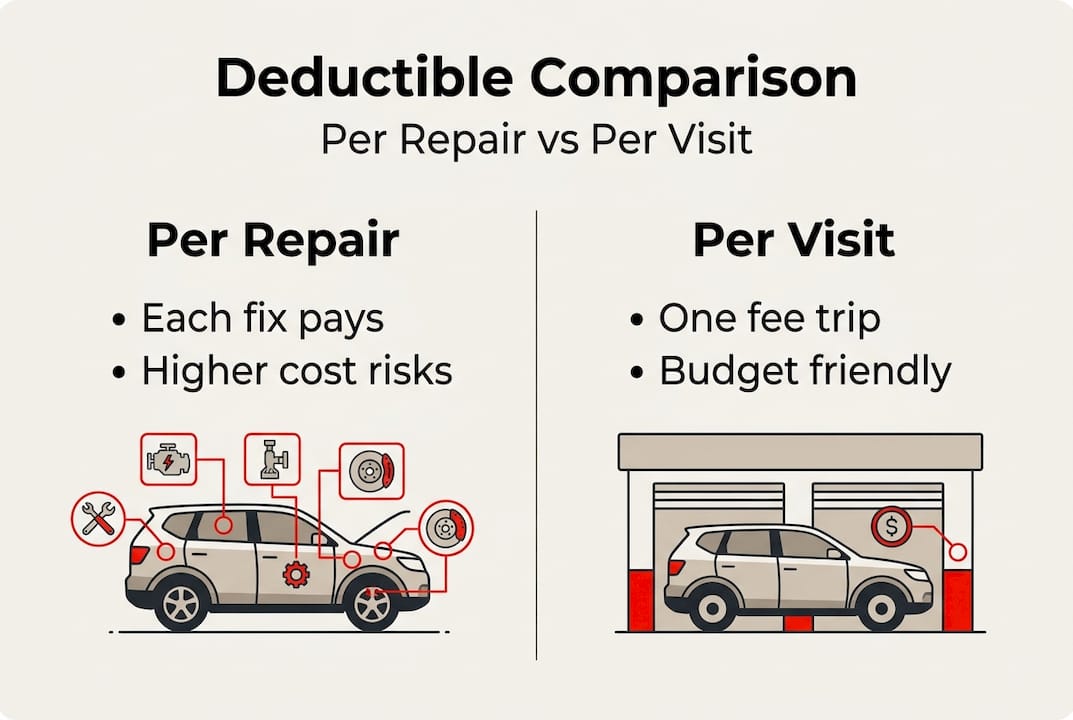 Deductible Comparison
Per Repair vs Per Visit

Per Repair
• Each fix pays
• Higher cost risks

Per Visit
• One fee trip
• Budget friendly

$