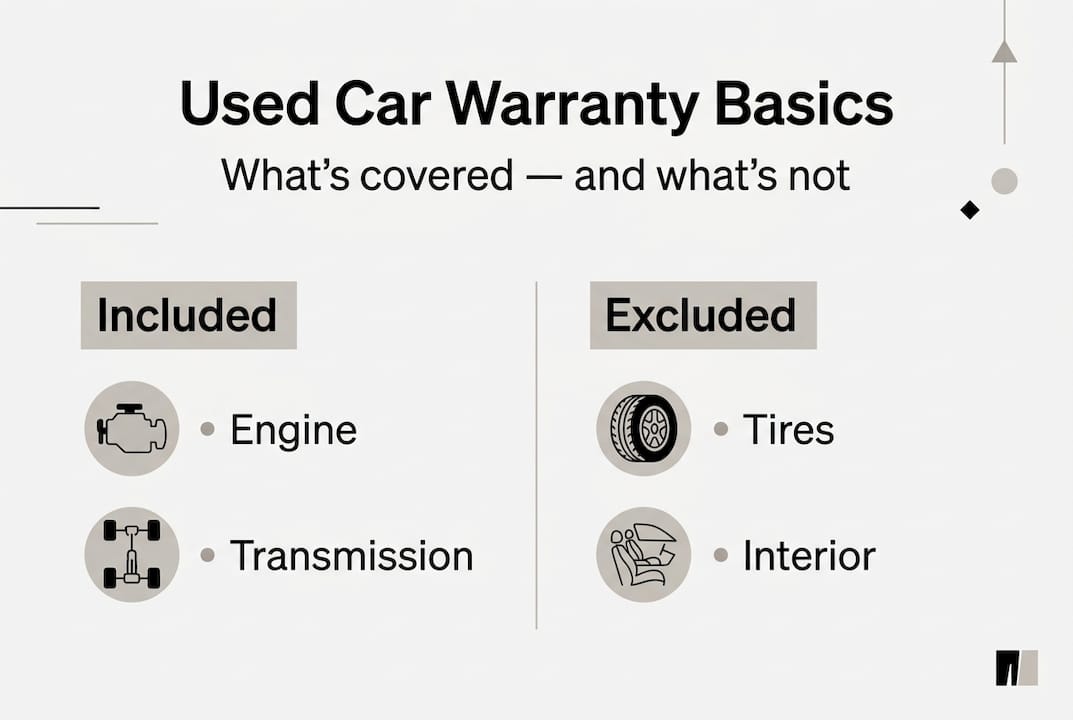 Used Car Warranty Basics

What's covered — and what's not

Included

• Engine

• Transmission

Excluded

• Tires

• Interior