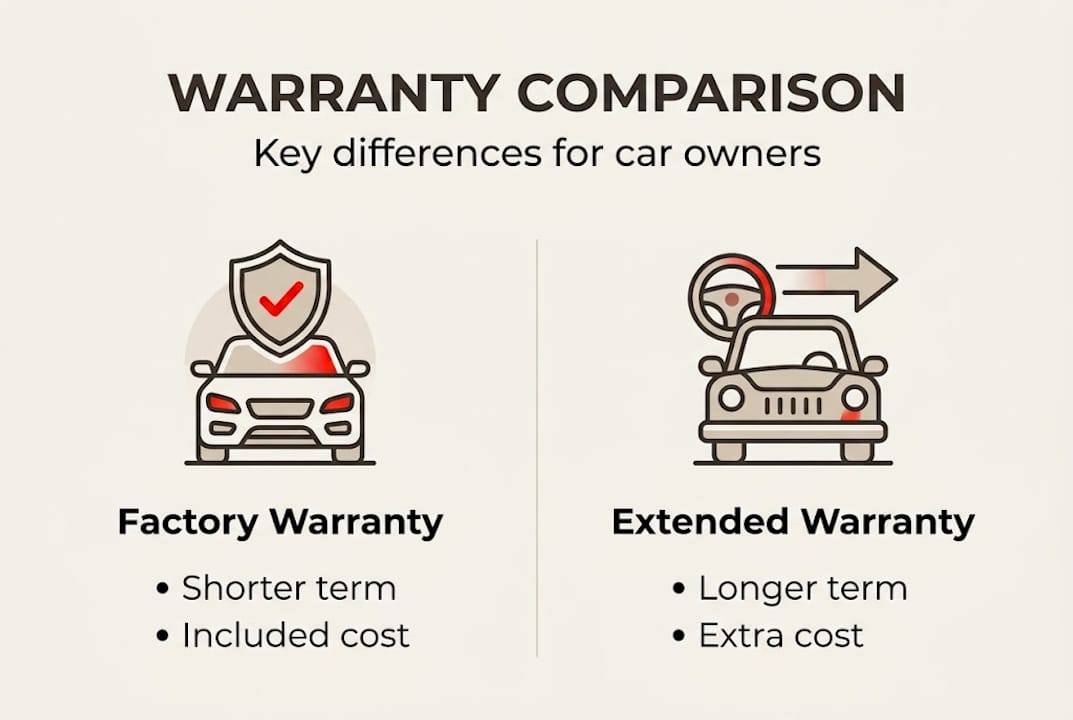 WARRANTY COMPARISON

Key differences for car owners

Factory Warranty

• Shorter term
• Included cost

Extended Warranty

• Longer term
• Extra cost