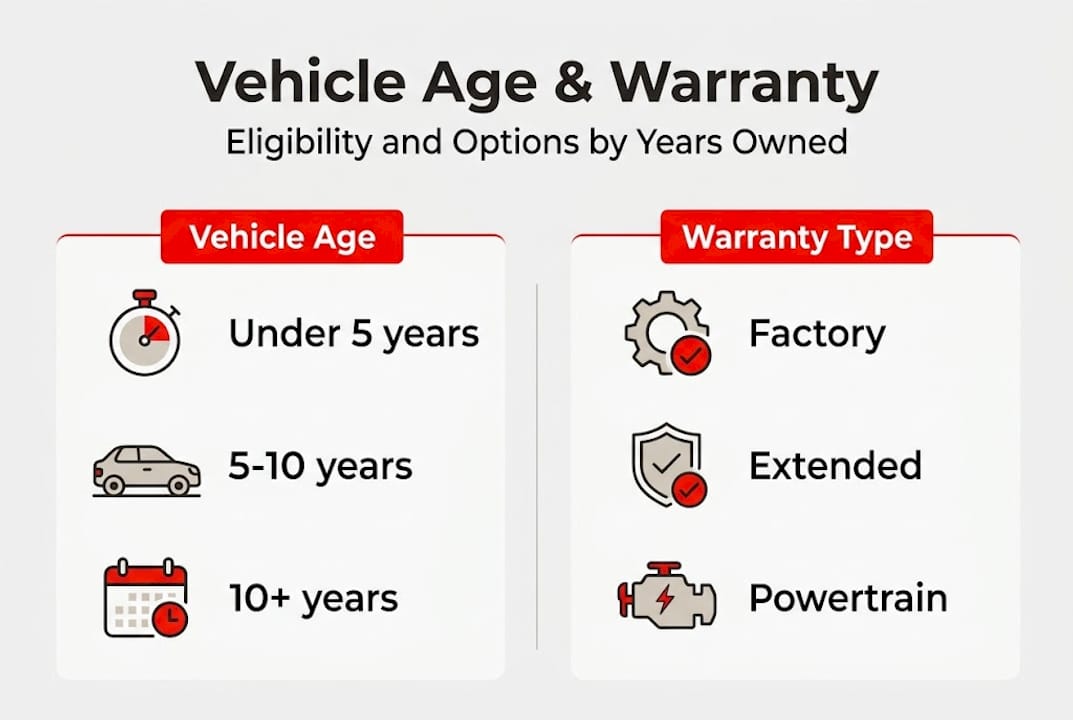 Vehicle Age & Warranty

Eligibility and Options by Years Owned

Vehicle Age

Under 5 years

5-10 years

10+ years

Warranty Type

Factory

Extended

Powertrain