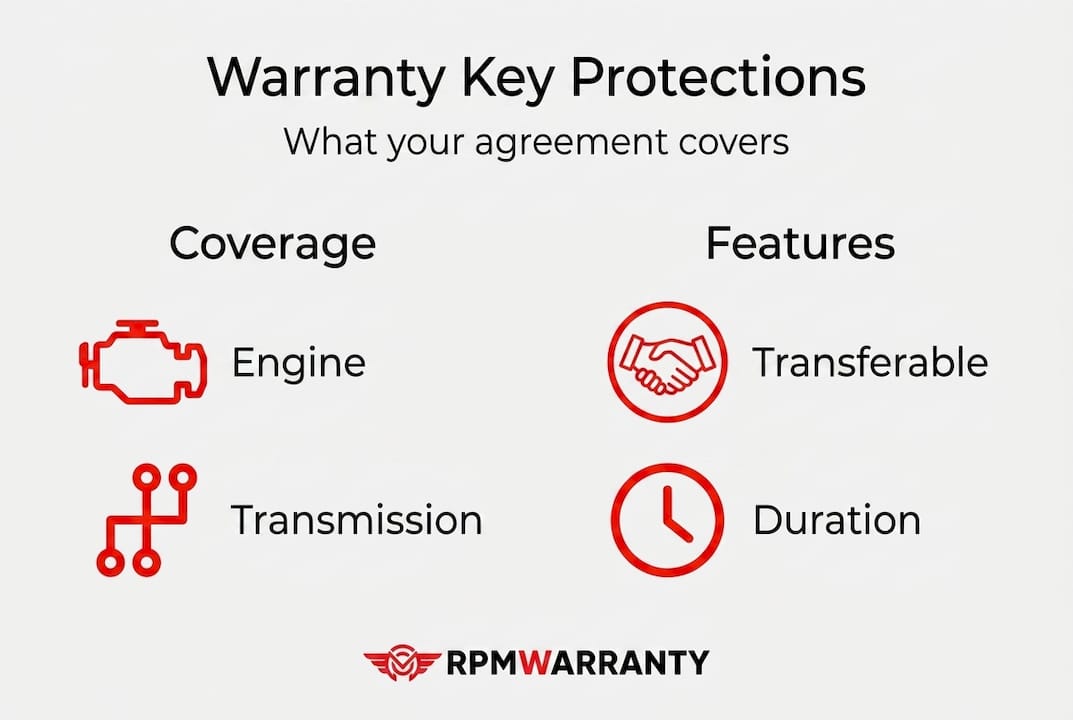 Warranty Key Protections
What your agreement covers

Coverage

Engine

Transmission

Features

Transferable

Duration

RPMWARRANTY