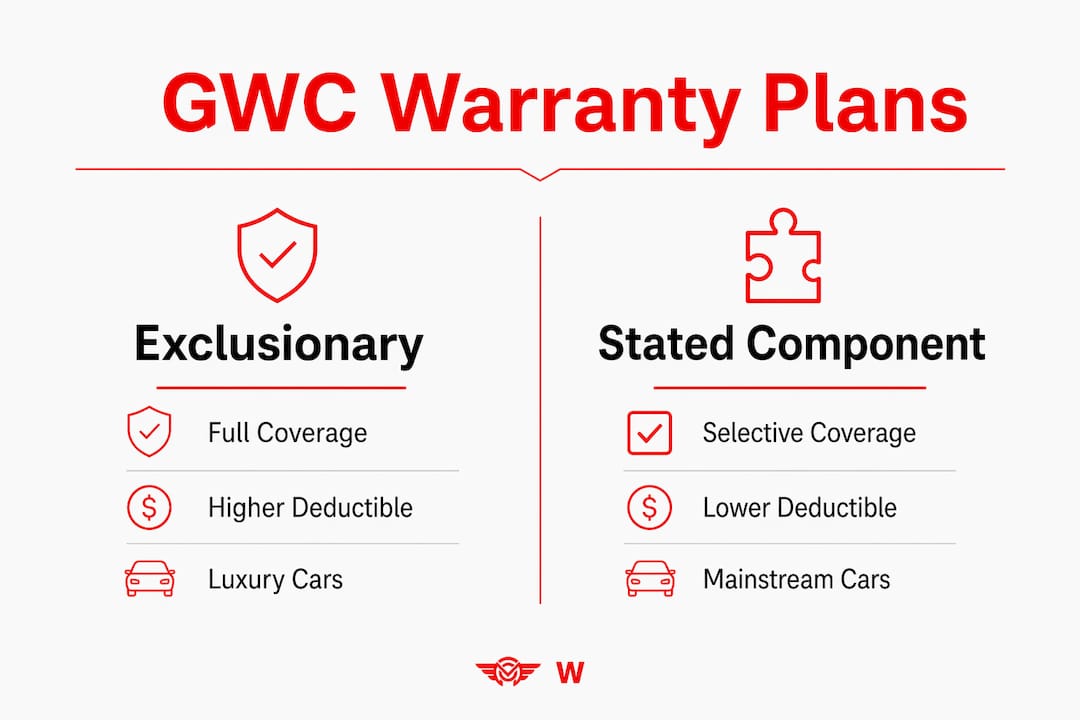 GWC Warranty Plans

Exclusionary

Full Coverage

Higher Deductible

Luxury Cars

Stated Component

Selective Coverage

Lower Deductible

Mainstream Cars

W