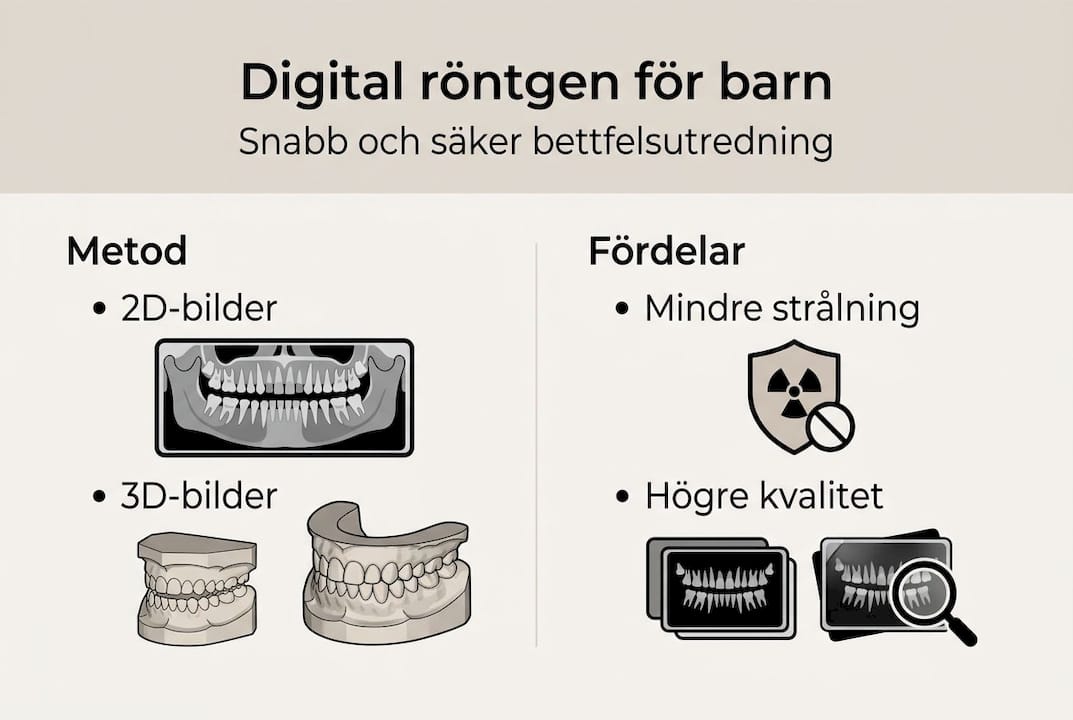 Digital röntgen för barn
Snabb och säker bettfelsutredning

Metod
• 2D-bilder
• 3D-bilder

Fördelar
• Mindre strålning
• Högre kvalitet