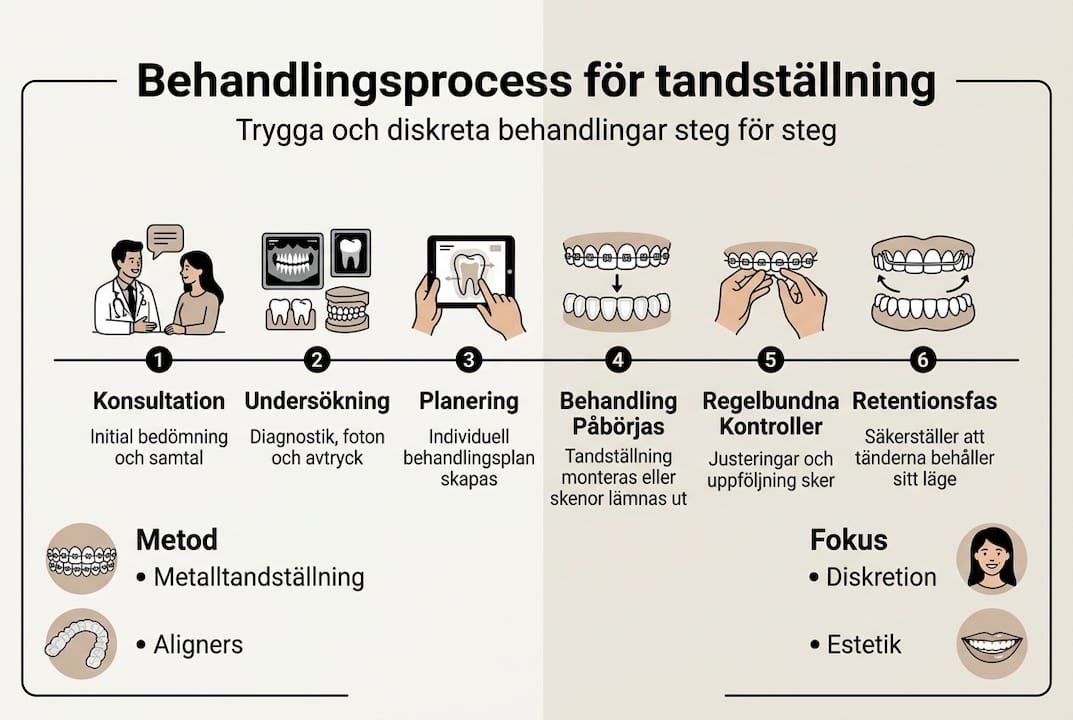 Behandlingsprocess för tandställning

Trygga och diskreta behandlingar steg för steg

1
Konsultation
Initial bedömning och samtal

2
Undersökning
Diagnostik, foton och avtryck

3
Planering
Individuell behandlingsplan skapas

4
Behandling Påbörjas
Tandställning monteras eller skenor lämnas ut

5
Regelbundna Kontroller
Justeringar och uppföljning sker

6
Retentionsfas
Säkerställer att tänderna behåller sitt läge

Metod
• Metalltandställning
• Aligners

Fokus
• Diskretion
• Estetik