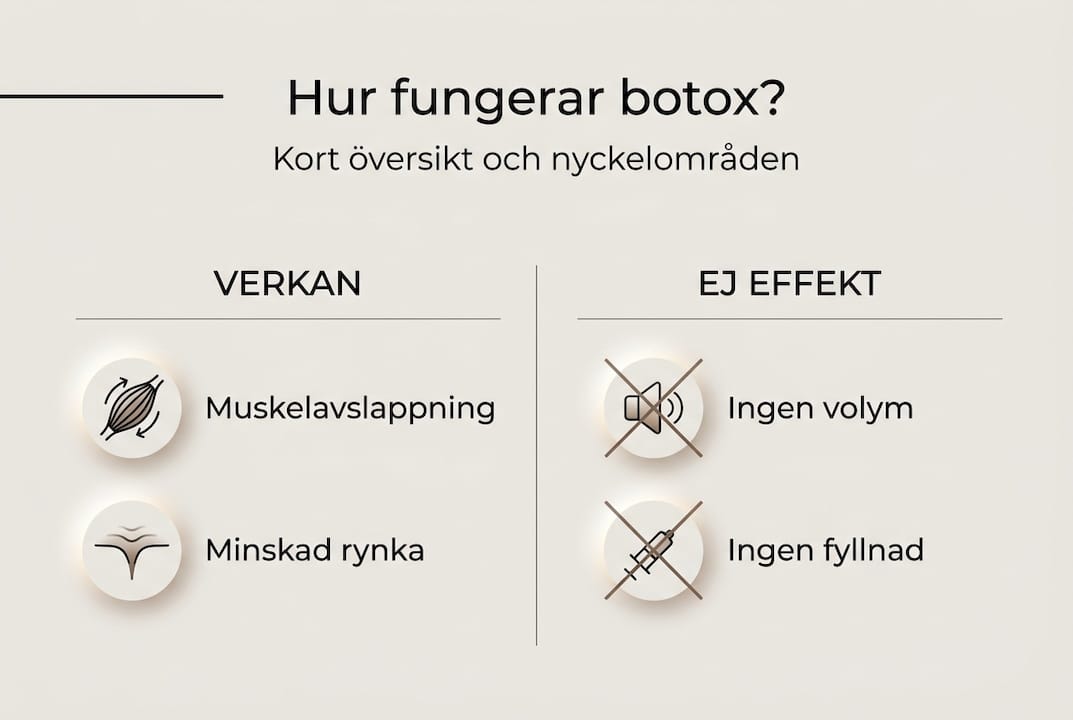 Hur fungerar botox?

Kort översikt och nyckelområden

VERKAN

Muskelavslappning

Minskad rynka

EJ EFFEKT

Ingen volym

Ingen fyllnad