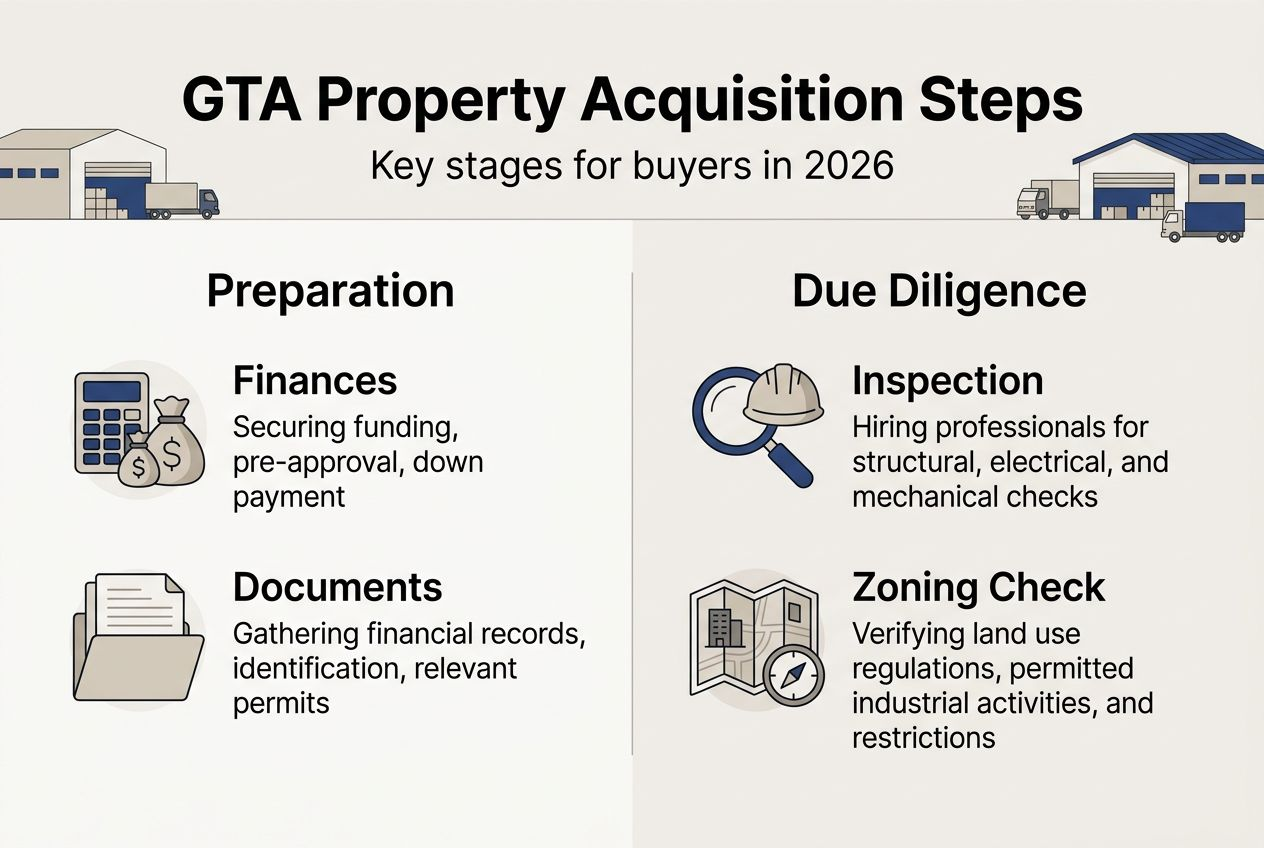 GTA Property Acquisition Steps

Key stages for buyers in 2026

Preparation

Finances
Securing funding, pre-approval, down payment

Documents
Gathering financial records, identification, relevant permits

Due Diligence

Inspection
Hiring professionals for structural, electrical, and mechanical checks

Zoning Check
Verifying land use regulations, permitted industrial activities, and restrictions