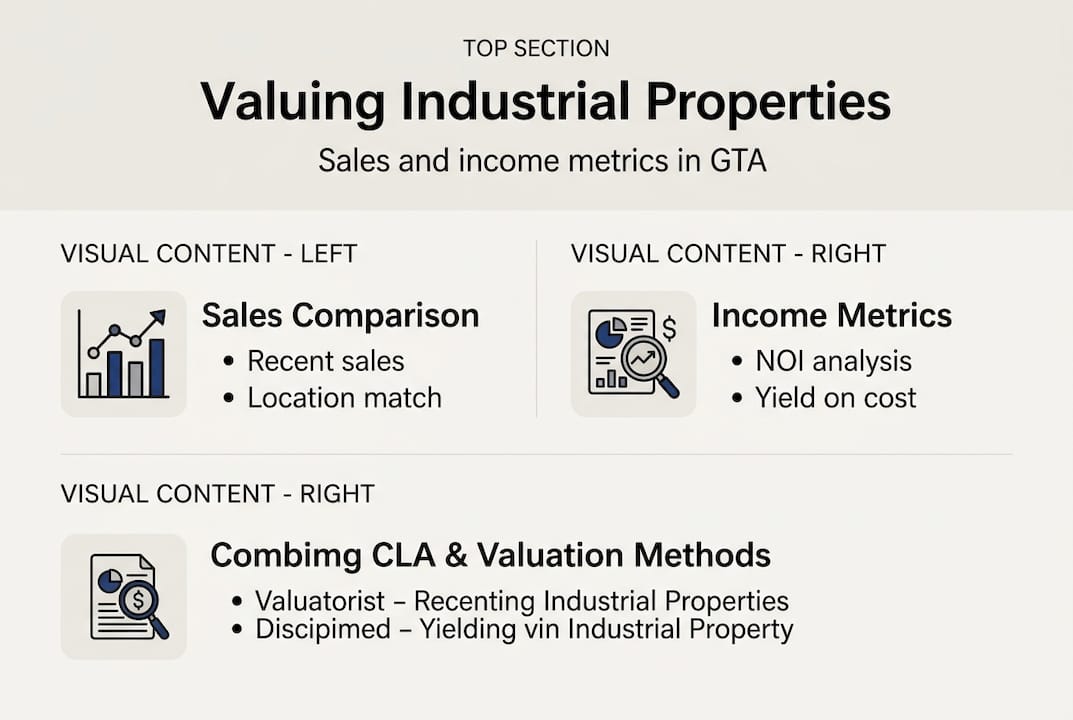 TOP SECTION

Valuing Industrial Properties

Sales and income metrics in GTA

VISUAL CONTENT - LEFT

Sales Comparison
• Recent sales
• Location match

VISUAL CONTENT - RIGHT

$

Income Metrics
• NOI analysis
• Yield on cost

VISUAL CONTENT - RIGHT

$

Combimg CLA & Valuation Methods
• Valuatorist – Recenting Industrial Properties
• Discipimed – Yielding vin Industrial Property