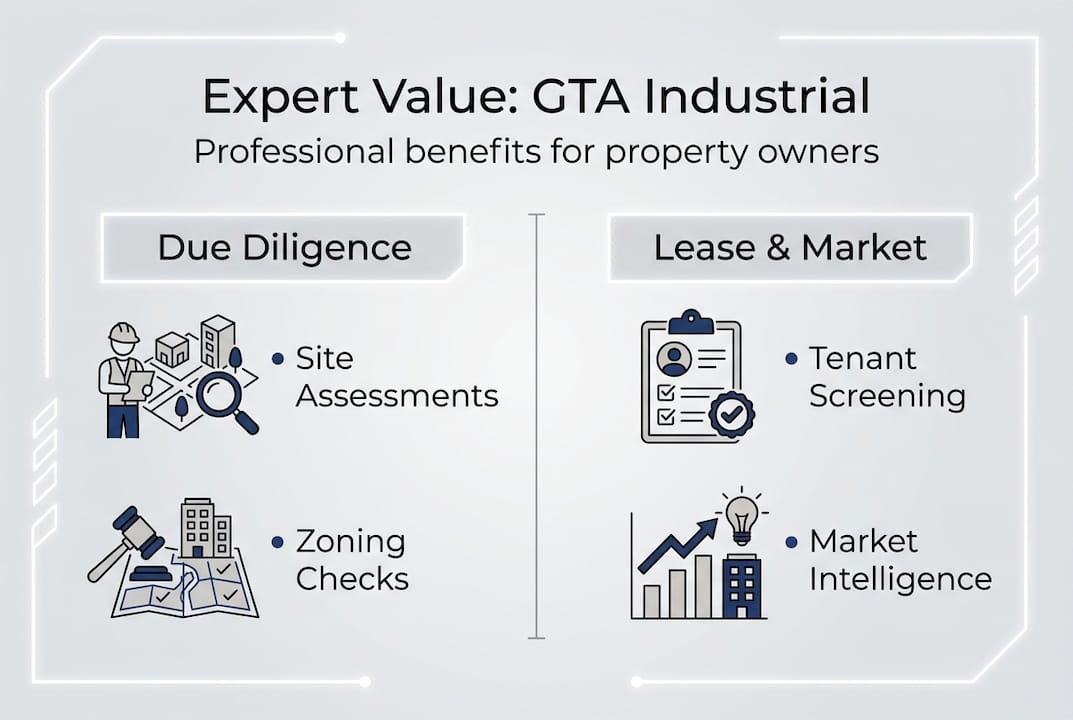 Expert Value: GTA Industrial

Professional benefits for property owners

Due Diligence

• Site Assessments

• Zoning Checks

Lease & Market

• Tenant Screening

• Market Intelligence