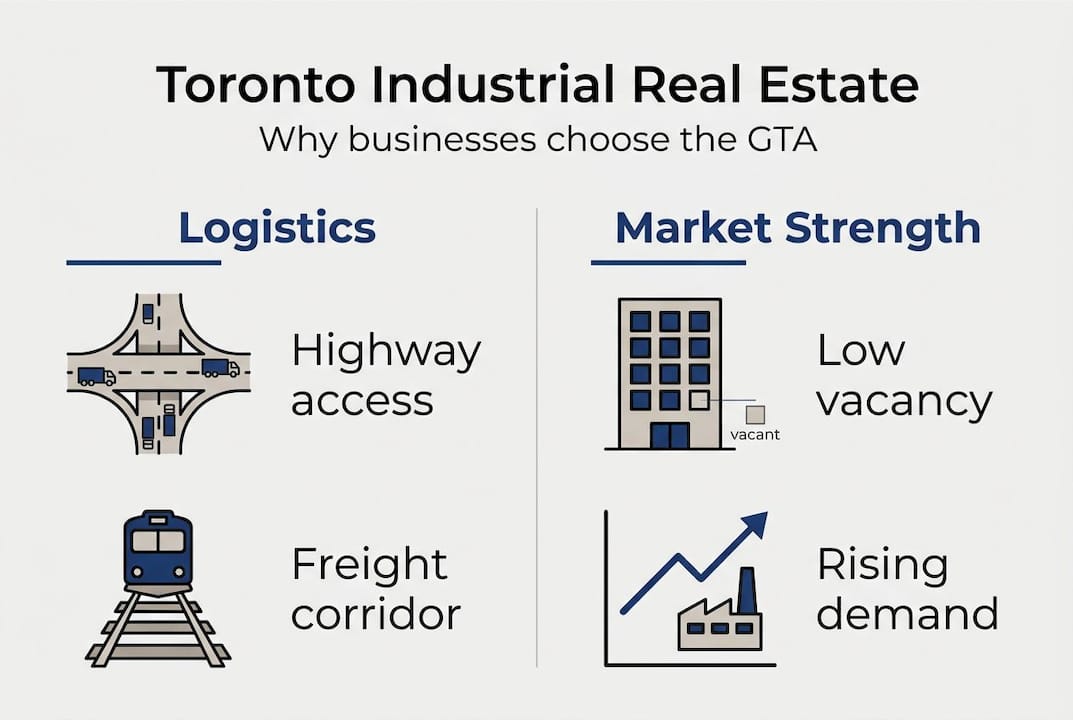 Toronto Industrial Real Estate
Why businesses choose the GTA

Logistics

Highway access

Freight corridor

Market Strength

vacant

Low vacancy

Rising demand