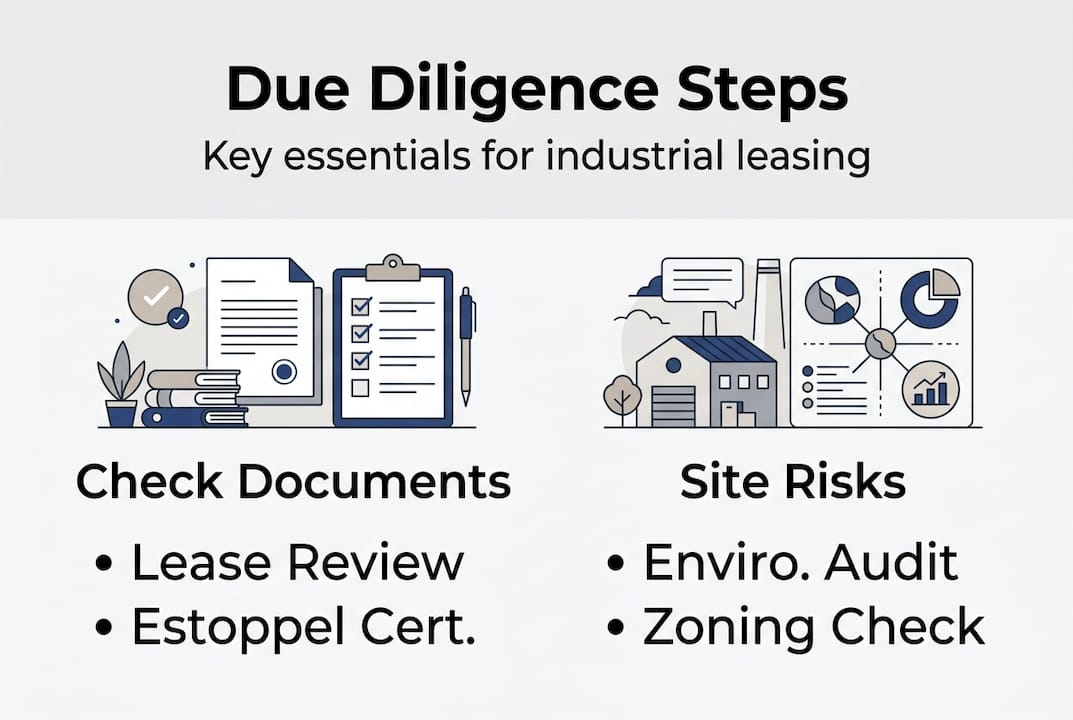 Due Diligence Steps

Key essentials for industrial leasing

Check Documents

• Lease Review
• Estoppel Cert.

Site Risks

• Enviro. Audit
• Zoning Check