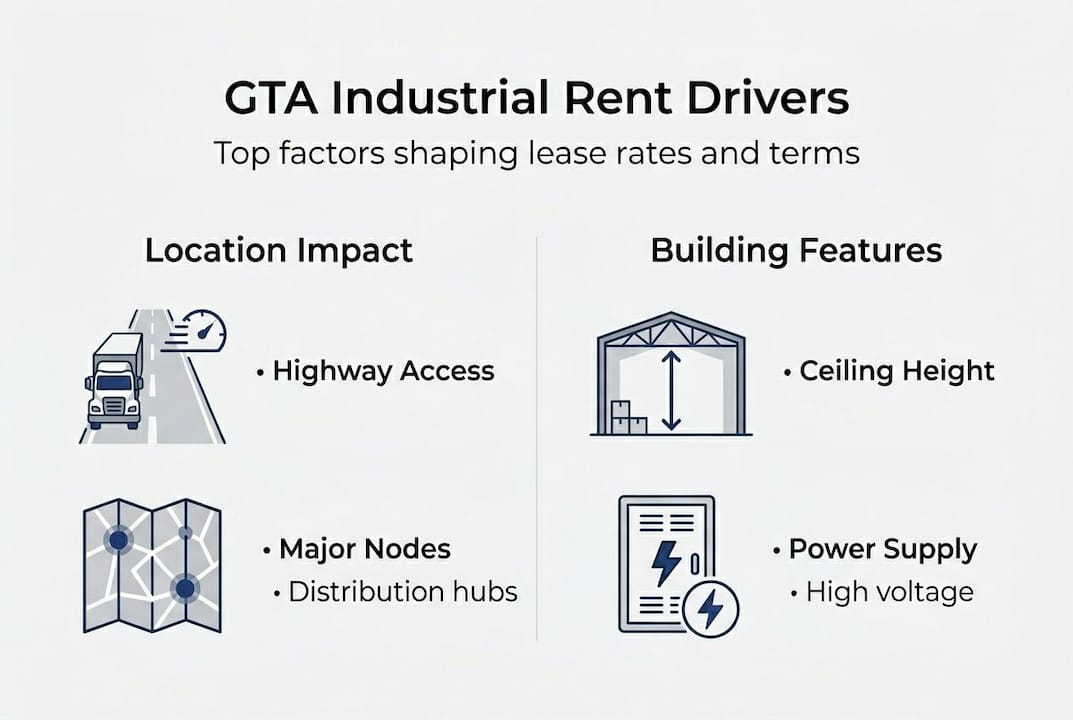 GTA Industrial Rent Drivers

Top factors shaping lease rates and terms

Location Impact

• Highway Access

• Major Nodes
• Distribution hubs

Building Features

• Ceiling Height

• Power Supply
• High voltage