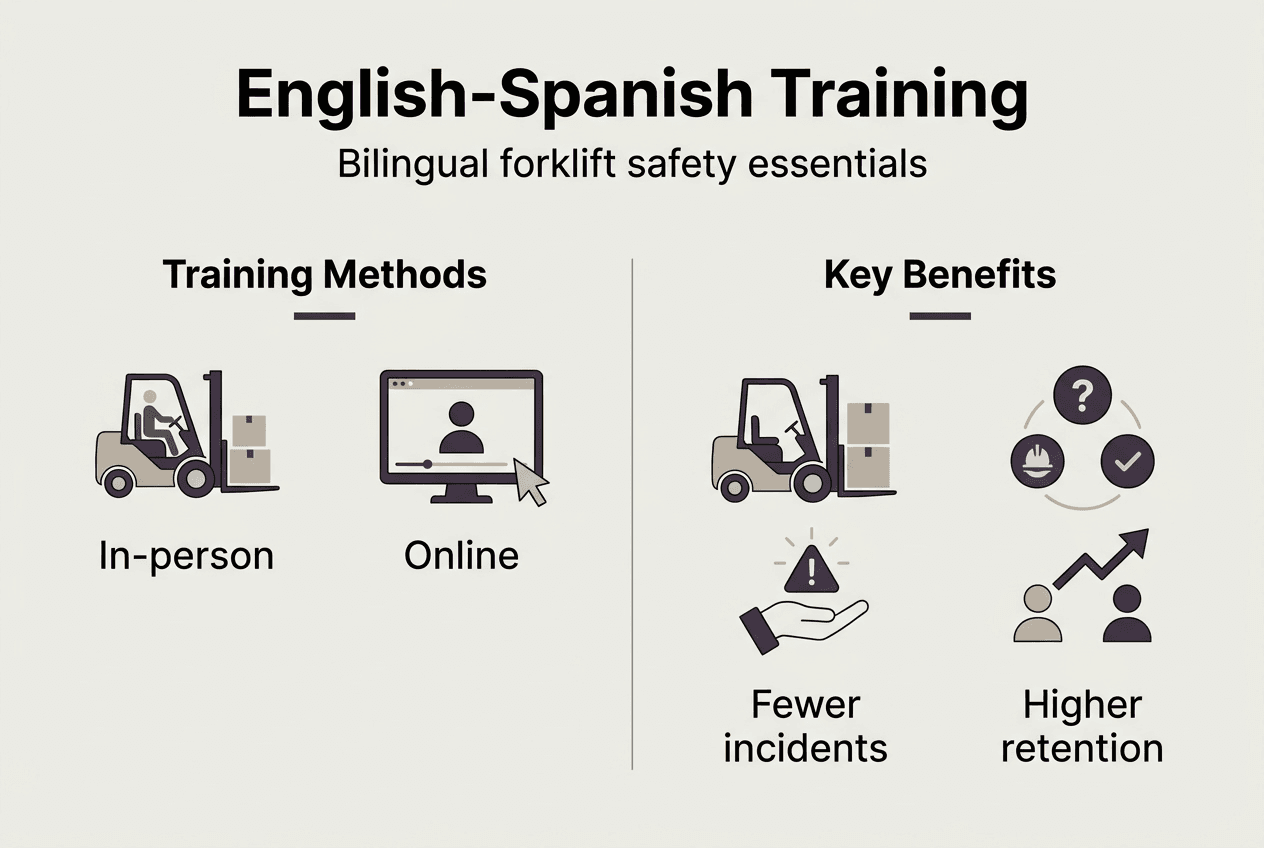 English-Spanish Training

Bilingual forklift safety essentials

Training Methods

In-person

Online

Key Benefits

?

!

Fewer incidents

Higher retention