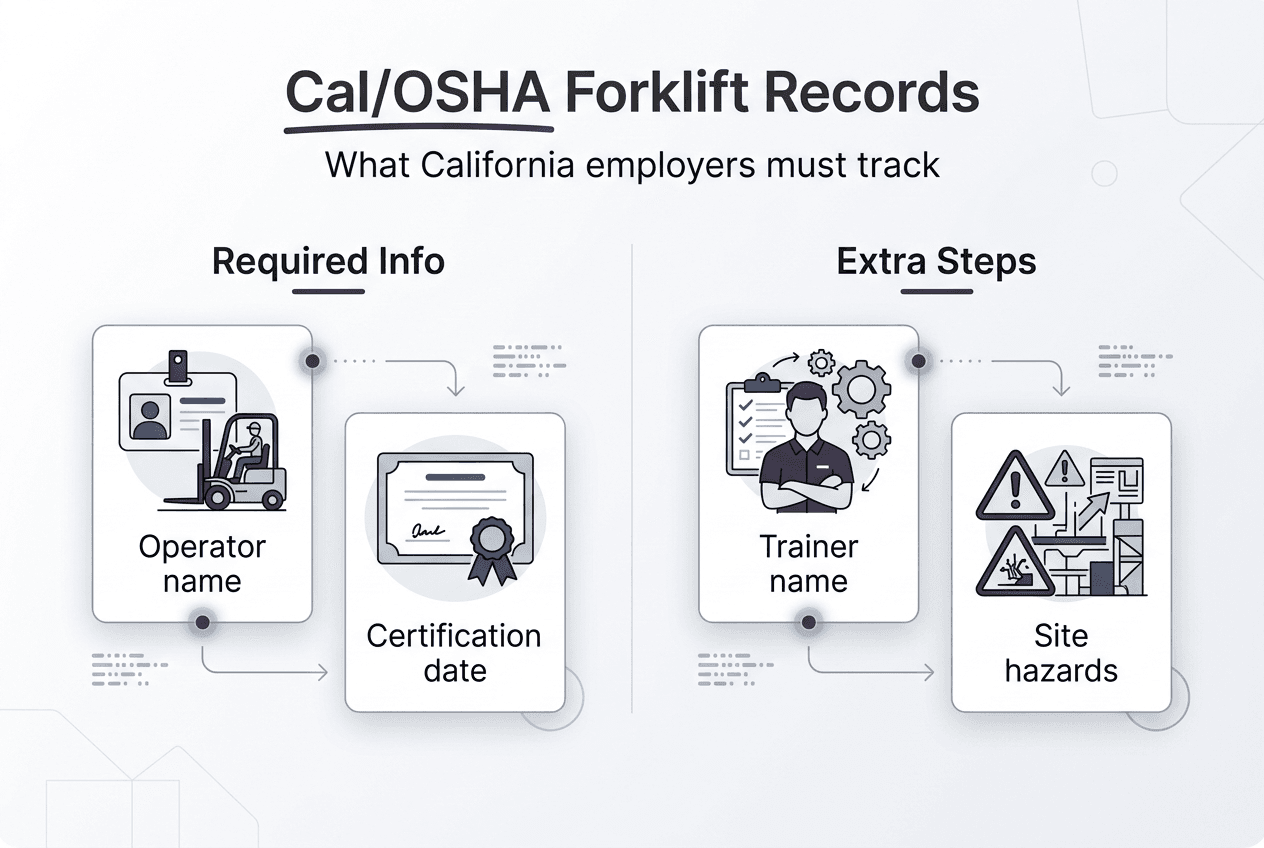 Cal/OSHA Forklift Records

What California employers must track

Required Info

Operator name

Certification date

Extra Steps

Trainer name

Site hazards