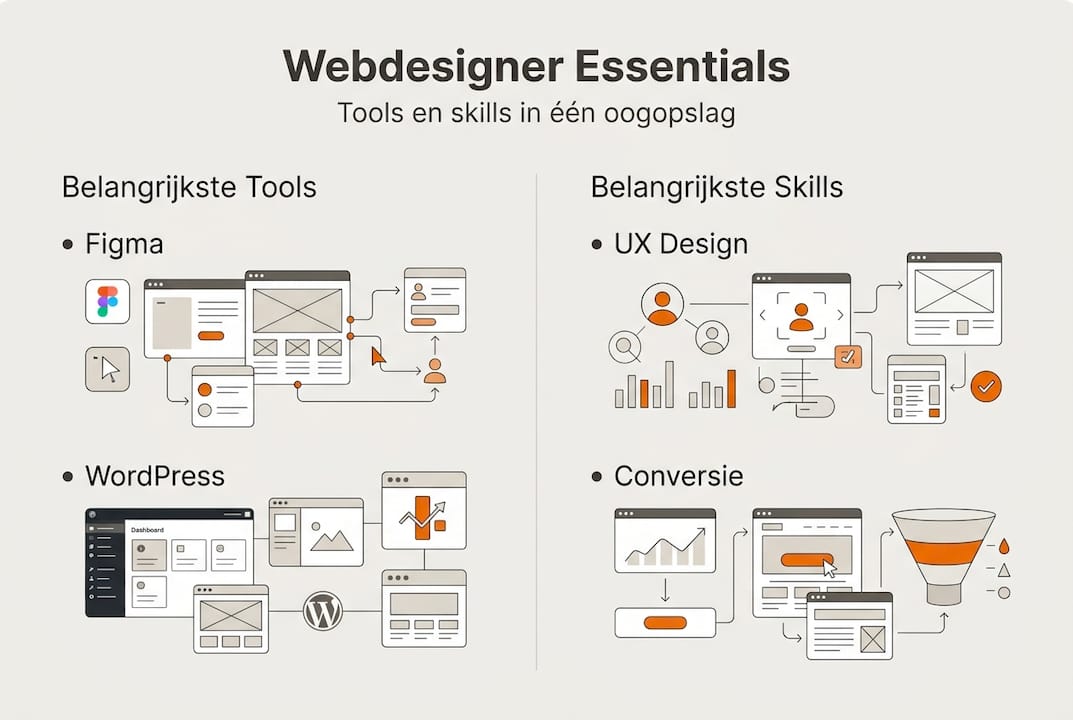 Webdesigner Essentials

Tools en skills in één oogopslag

Belangrijkste Tools

• Figma

• WordPress

Dashboard

Belangrijkste Skills

• UX Design

• Conversie