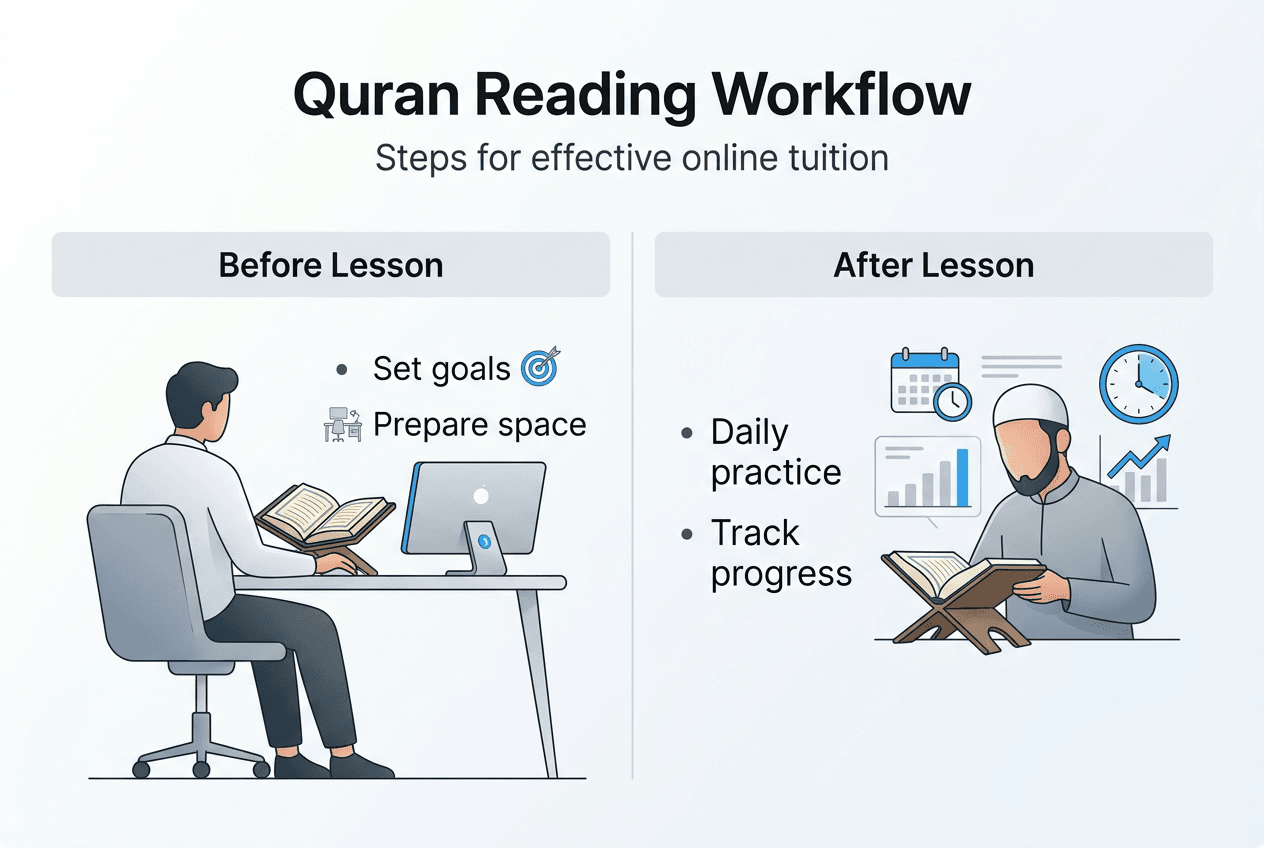 Quran Reading Workflow

Steps for effective online tuition

Before Lesson

• Set goals
Prepare space

After Lesson

• Daily practice
• Track progress