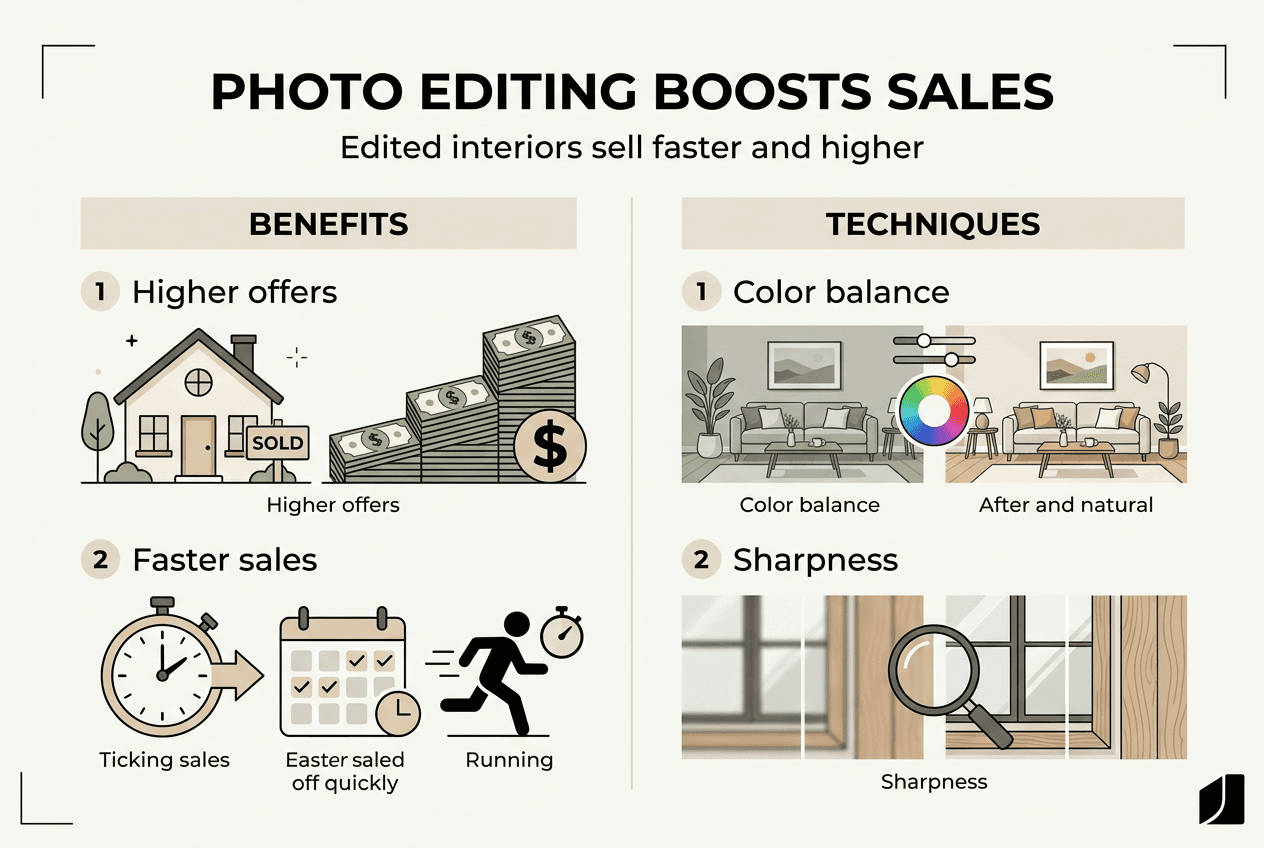 PHOTO EDITING BOOSTS SALES

Edited interiors sell faster and higher

BENEFITS

1 Higher offers

SOLD

$

Higher offers

2 Faster sales

Ticking sales

Easter saled off quickly

Running

TECHNIQUES

1 Color balance

Color balance

After and natural

2 Sharpness

Sharpness