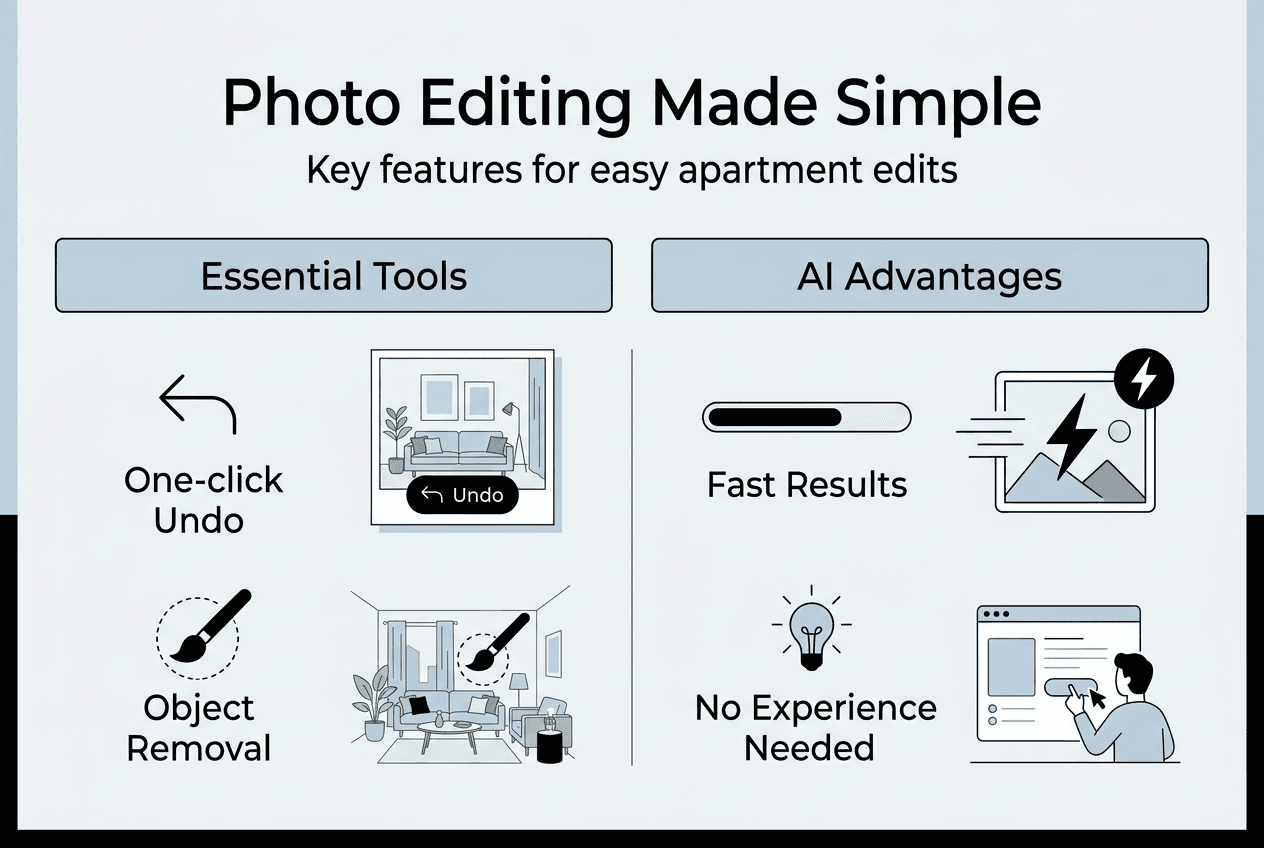 Photo Editing Made Simple
Key features for easy apartment edits

Essential Tools

One-click Undo

Undo

Object Removal

AI Advantages

Fast Results

No Experience Needed