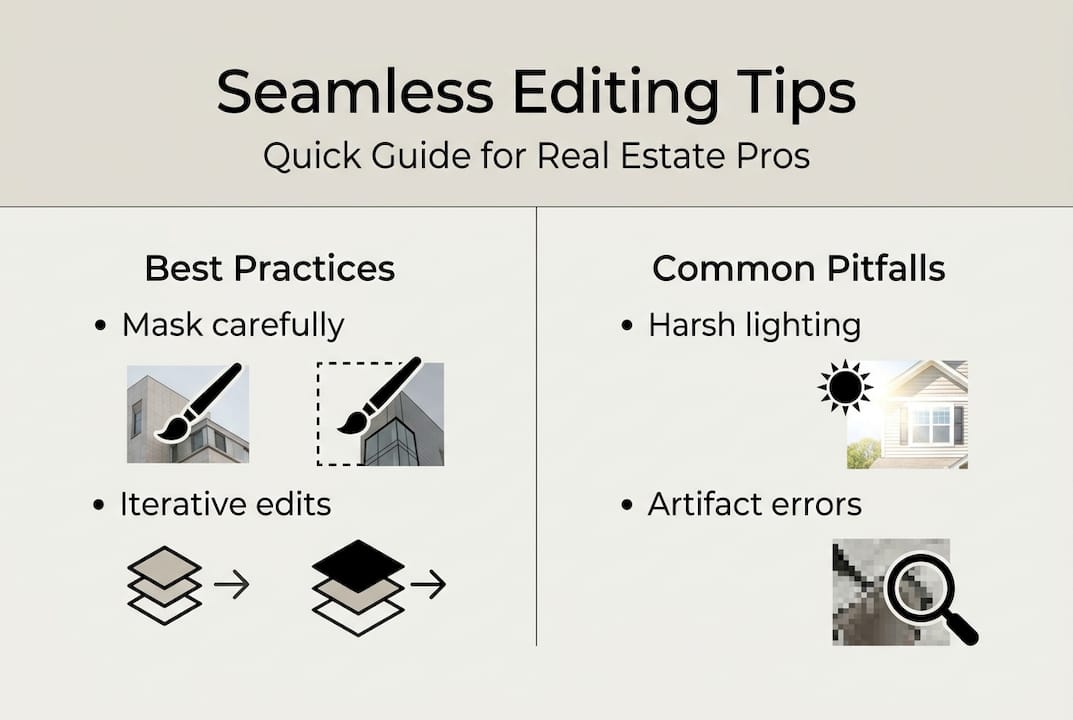 Seamless Editing Tips
Quick Guide for Real Estate Pros

Best Practices
• Mask carefully
• Iterative edits

Common Pitfalls
• Harsh lighting
• Artifact errors