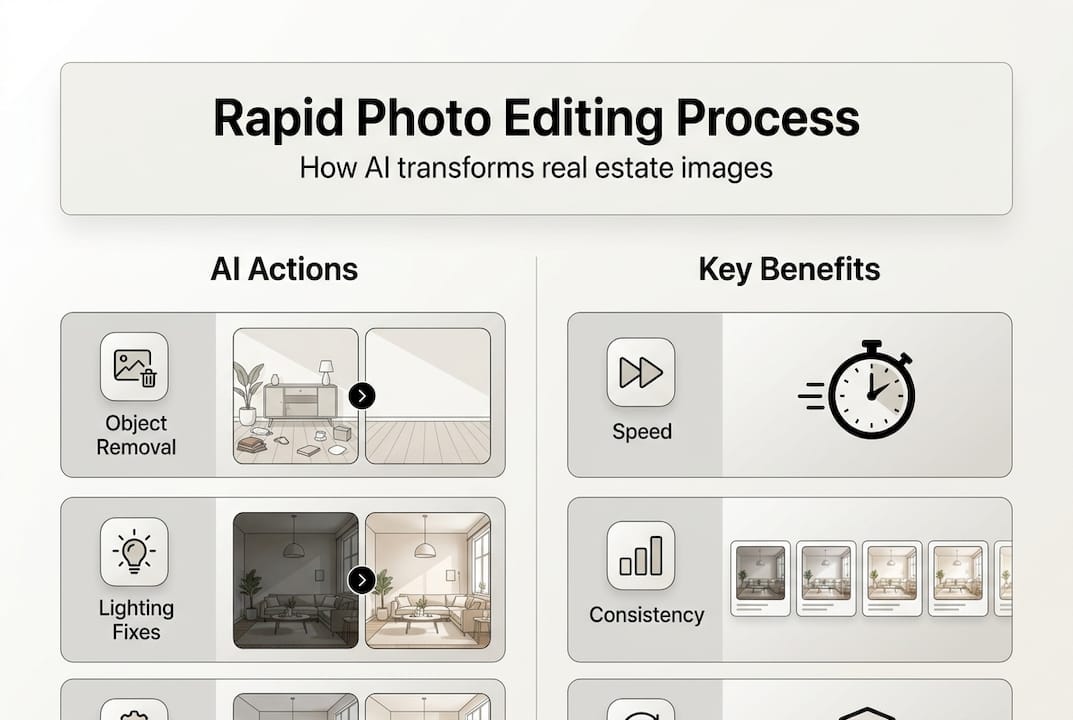 Rapid Photo Editing Process
How AI transforms real estate images

AI Actions

Object Removal

Lighting Fixes

Key Benefits

Speed

Consistency