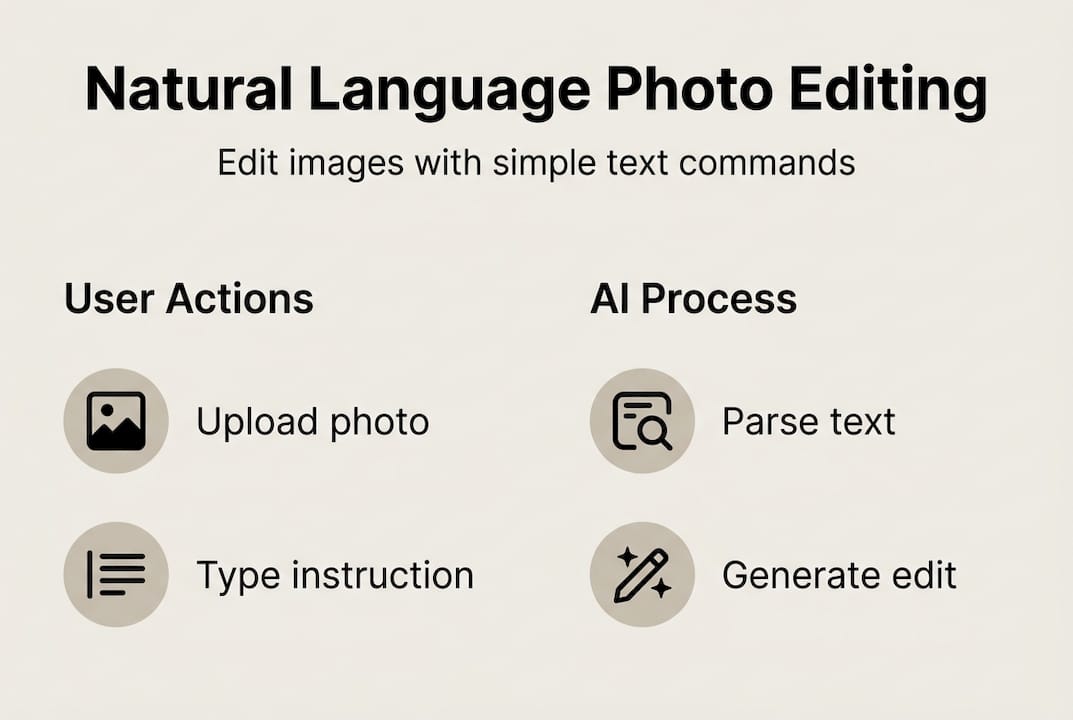 Natural Language Photo Editing

Edit images with simple text commands

User Actions

Upload photo

Type instruction

AI Process

Parse text

Generate edit