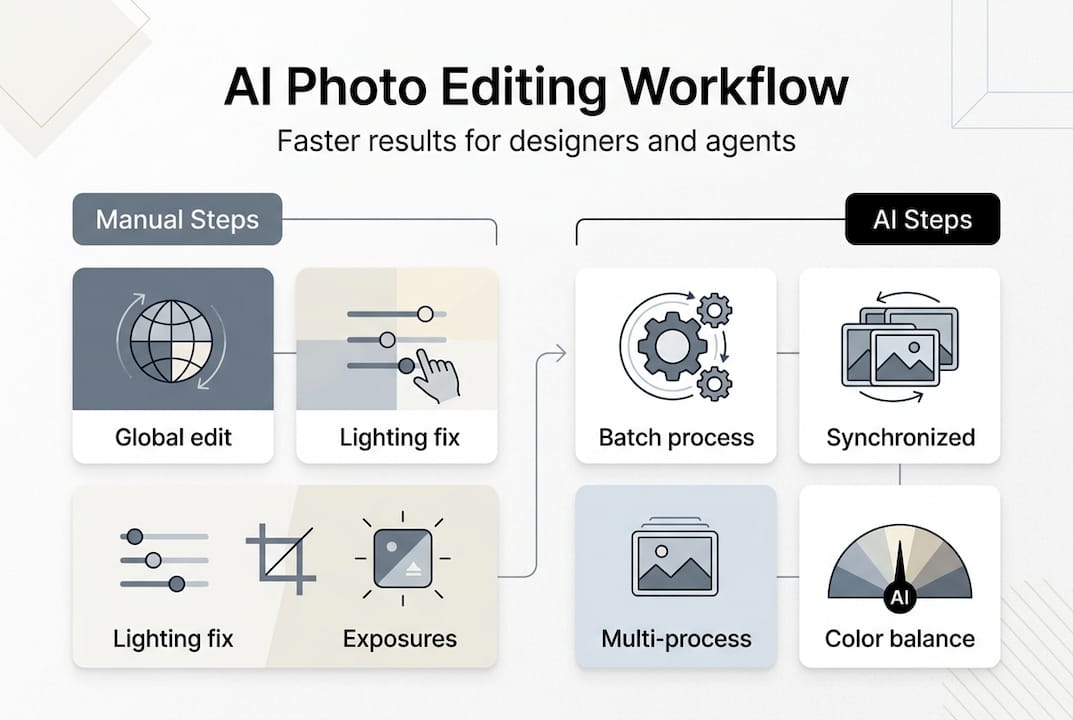 AI Photo Editing Workflow

Faster results for designers and agents

Manual Steps

Global edit

Lighting fix

Lighting fix

Exposures

AI Steps

Batch process

Synchronized

Multi-process

AI

Color balance