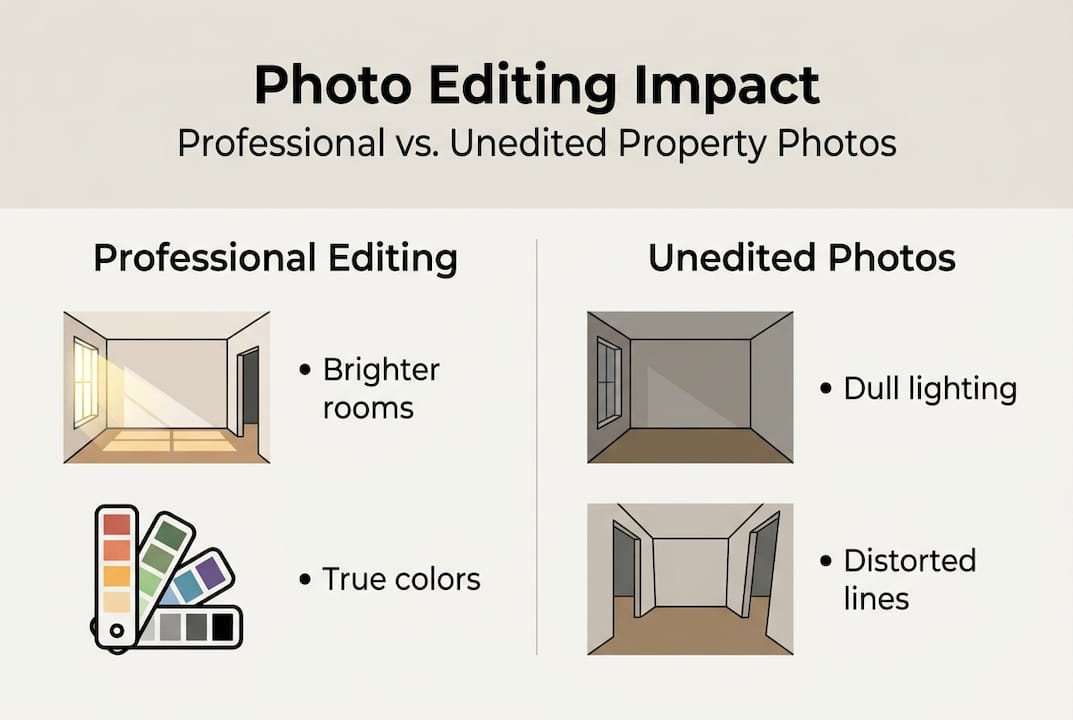 Photo Editing Impact
Professional vs. Unedited Property Photos

Professional Editing

• Brighter rooms

• True colors

Unedited Photos

• Dull lighting

• Distorted lines