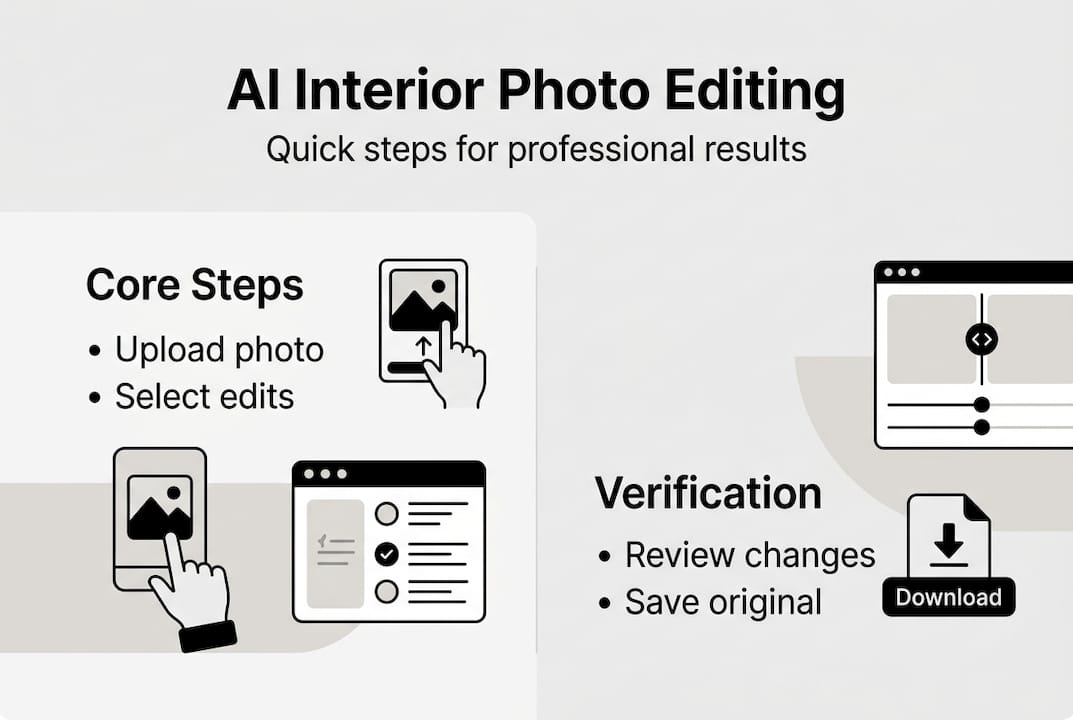 AI Interior Photo Editing
Quick steps for professional results

Core Steps
• Upload photo
• Select edits

Verification
• Review changes
• Save original

Download