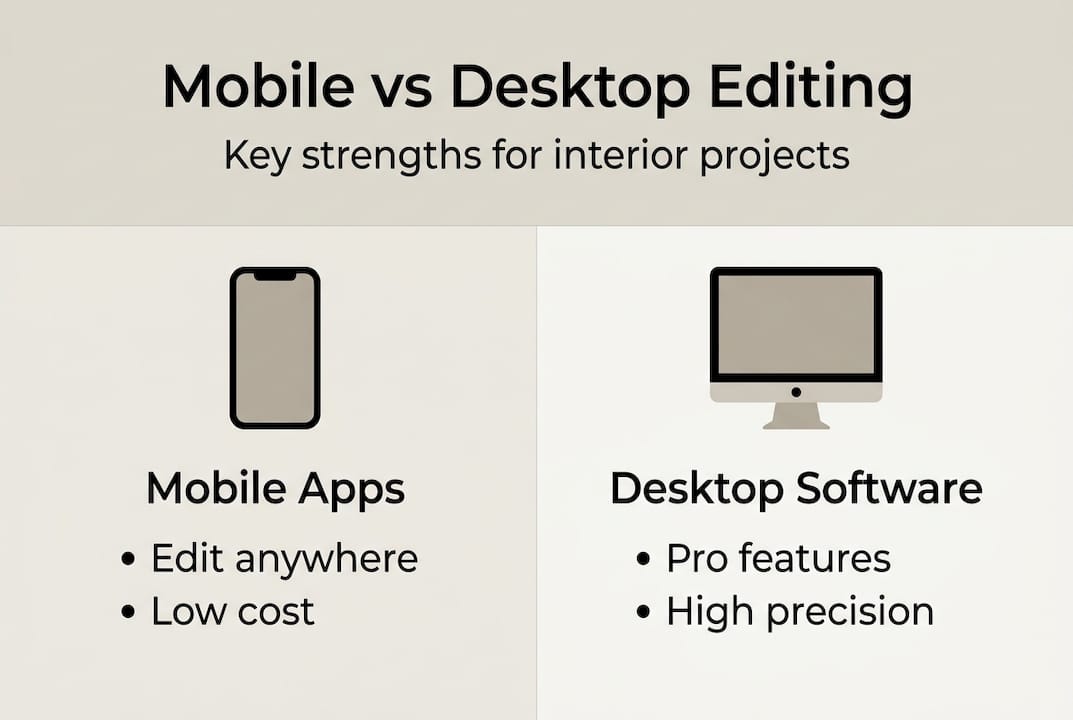 Mobile vs Desktop Editing

Key strengths for interior projects

Mobile Apps

• Edit anywhere
• Low cost

Desktop Software

• Pro features
• High precision