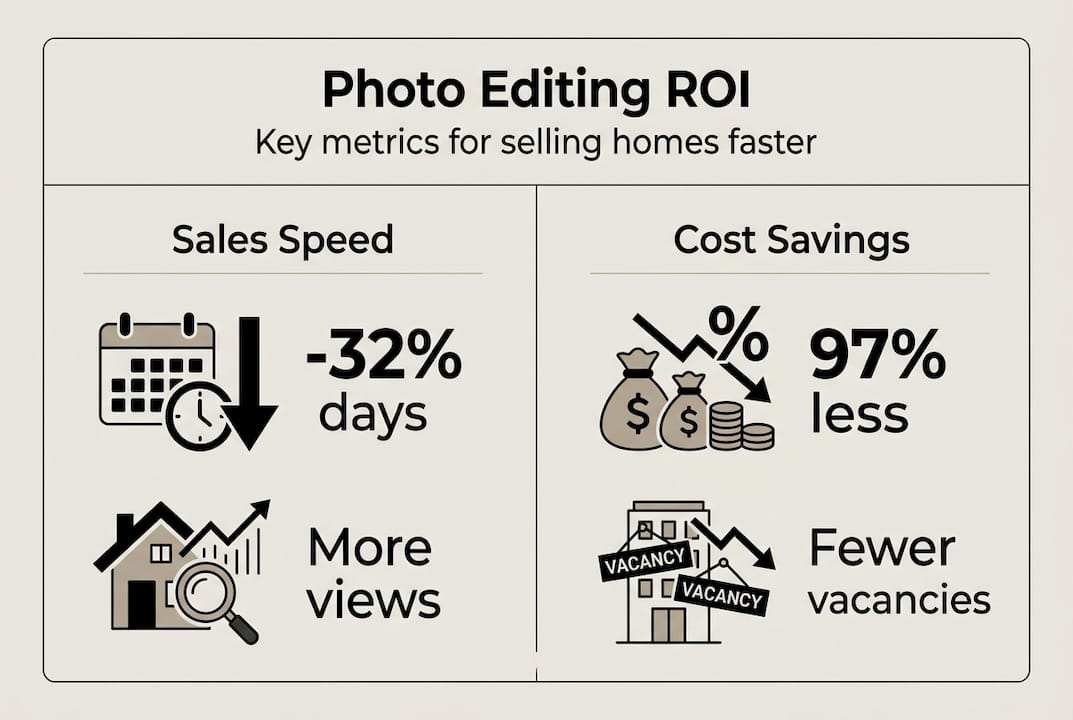 Photo Editing ROI
Key metrics for selling homes faster

Sales Speed

-32%
days

More
views

Cost Savings

%

$ $

97%
less

VACANCY
VACANCY

Fewer
vacancies