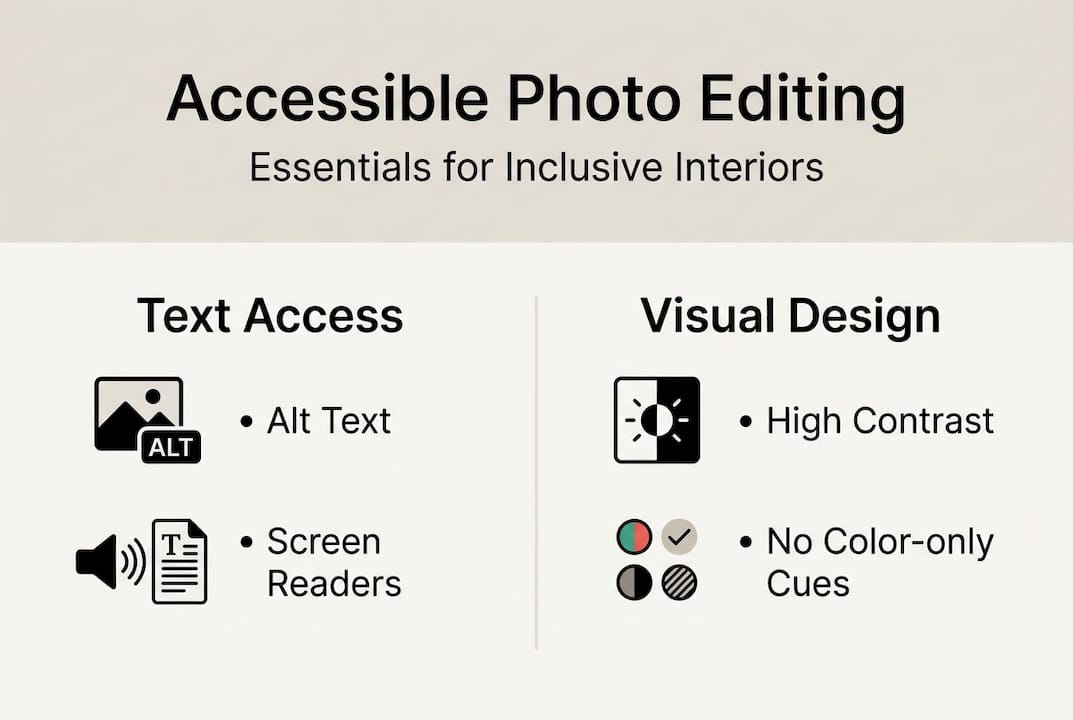 Accessible Photo Editing

Essentials for Inclusive Interiors

Text Access

ALT

• Alt Text

T

• Screen Readers

Visual Design

• High Contrast

• No Color-only Cues