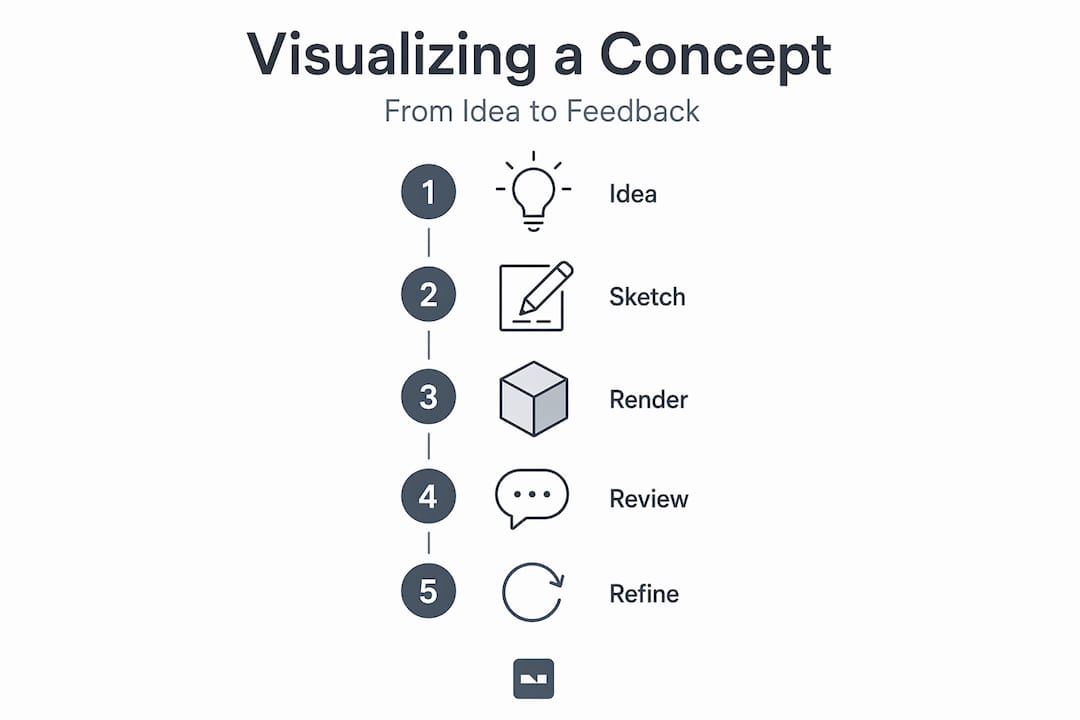 Visualizing a Concept

From Idea to Feedback

1 Idea

2 Sketch

3 Render

4 Review

5 Refine