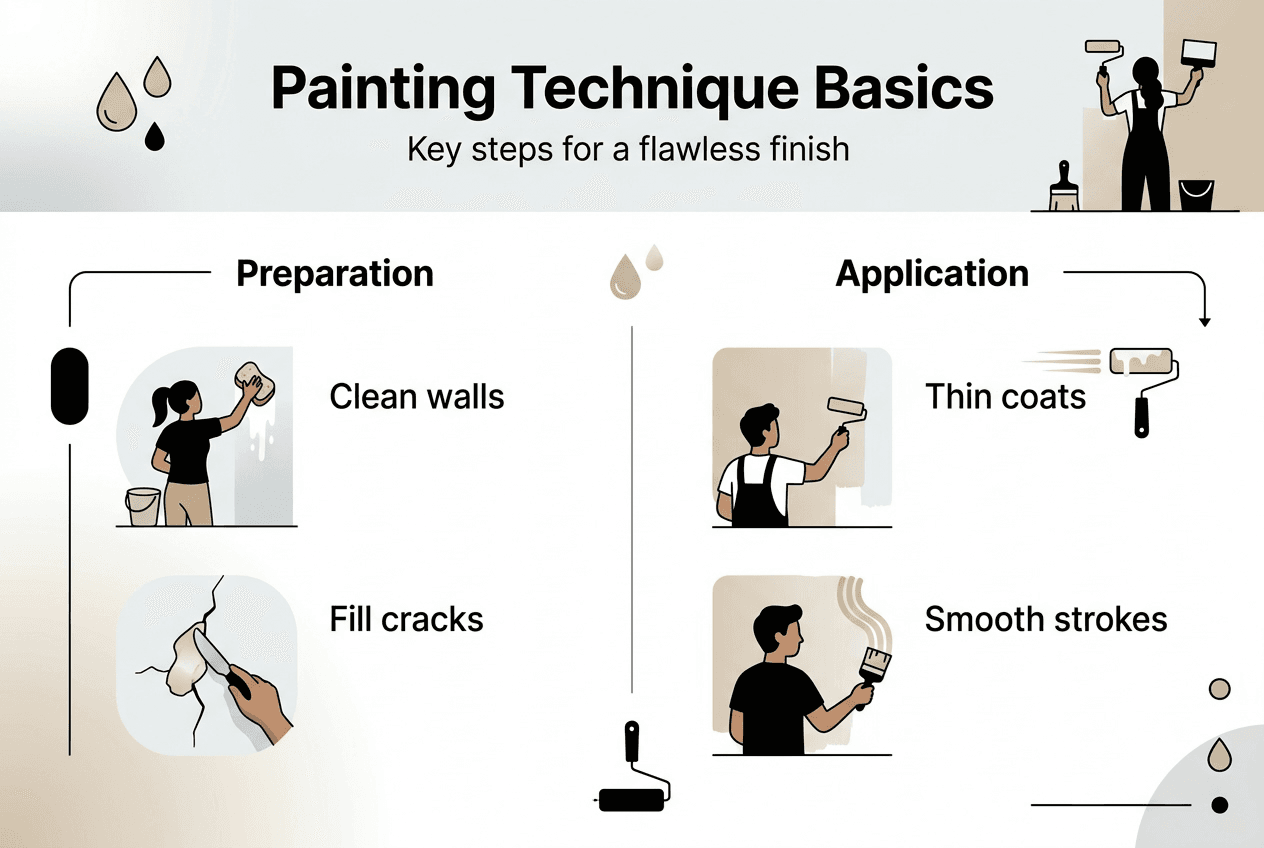 Painting Technique Basics

Key steps for a flawless finish

Preparation

Clean walls

Fill cracks

Application

Thin coats

Smooth strokes