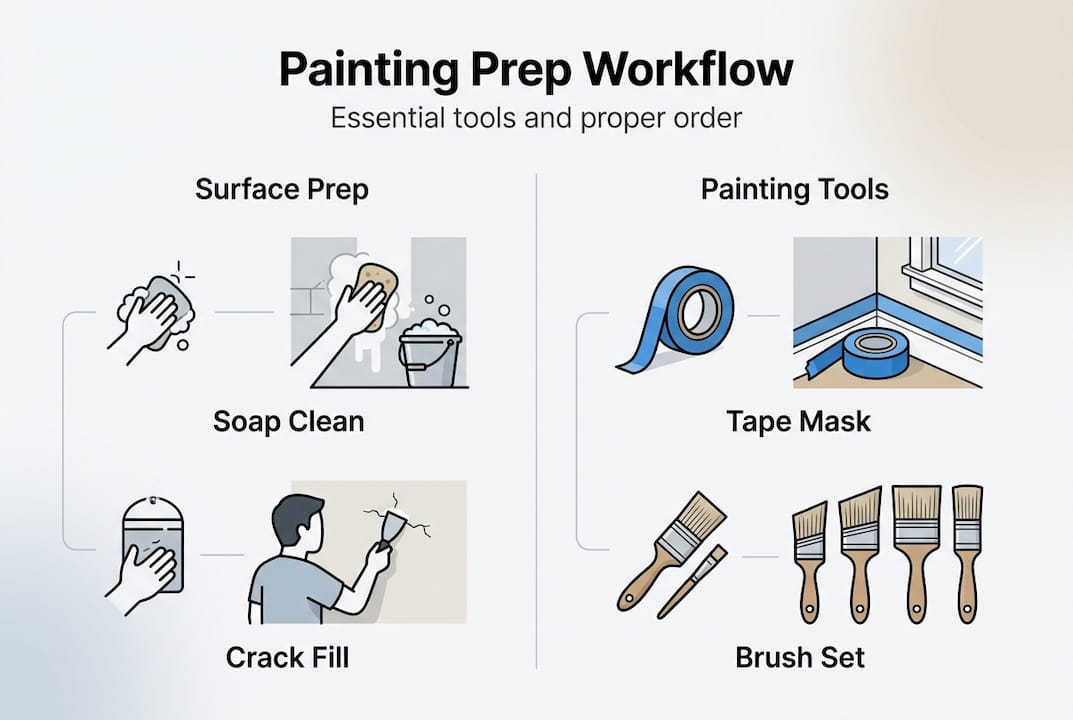 Painting Prep Workflow
Essential tools and proper order

Surface Prep

Soap Clean

Crack Fill

Painting Tools

Tape Mask

Brush Set