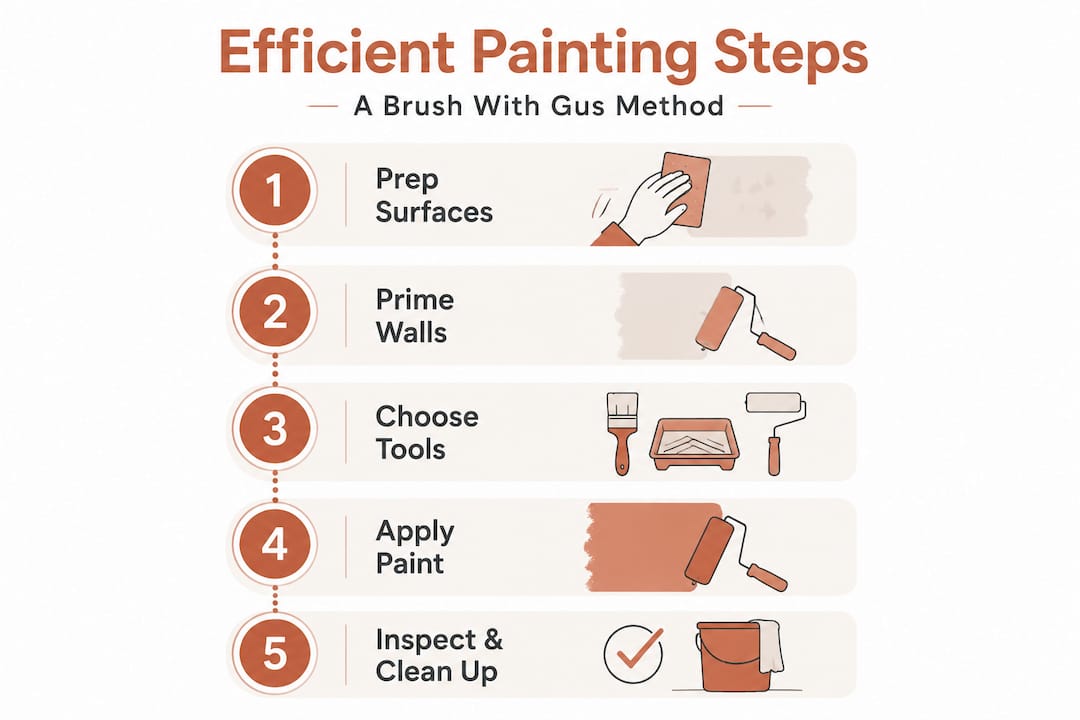 Efficient Painting Steps

A Brush With Gus Method

1 Prep Surfaces

2 Prime Walls

3 Choose Tools

4 Apply Paint

5 Inspect & Clean Up